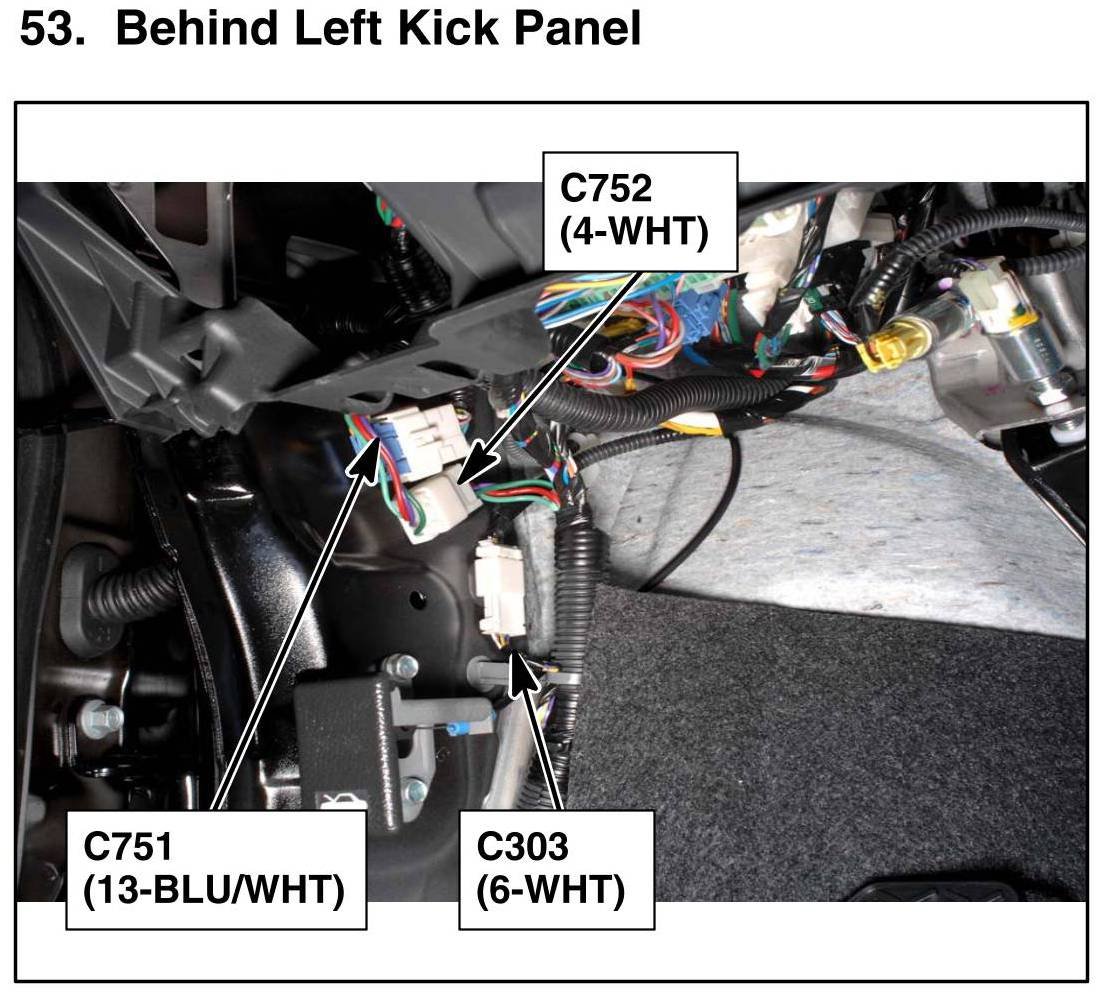 53. Behind Left Kick Panel

C752
(4-WHT)

C751
(13-BLU/WHT)

C303
(6-WHT)