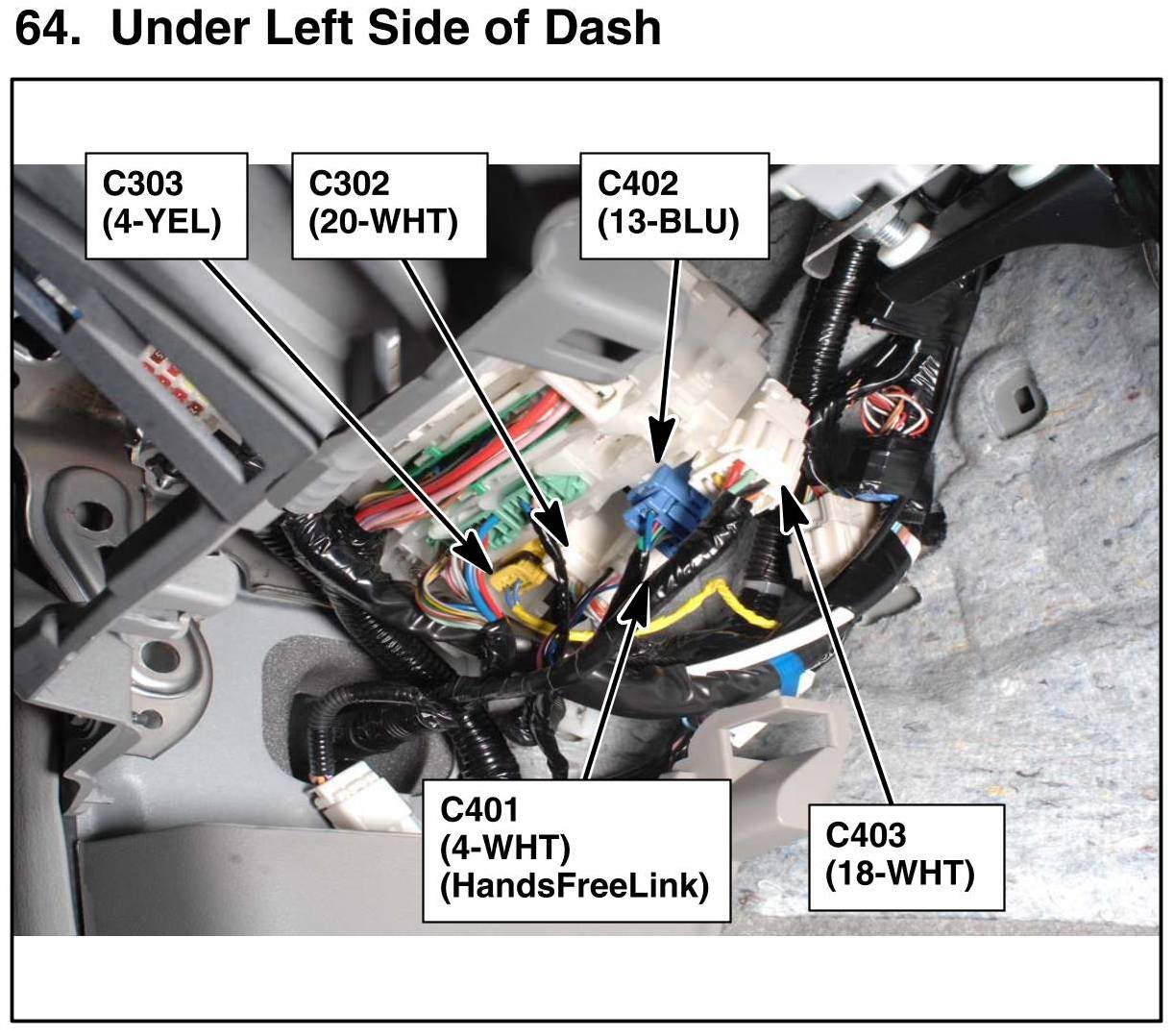 64. Under Left Side of Dash

C303
(4-YEL)

C302
(20-WHT)

C402
(13-BLU)

C401
(4-WHT)
(HandsFreeLink)

C403
(18-WHT)