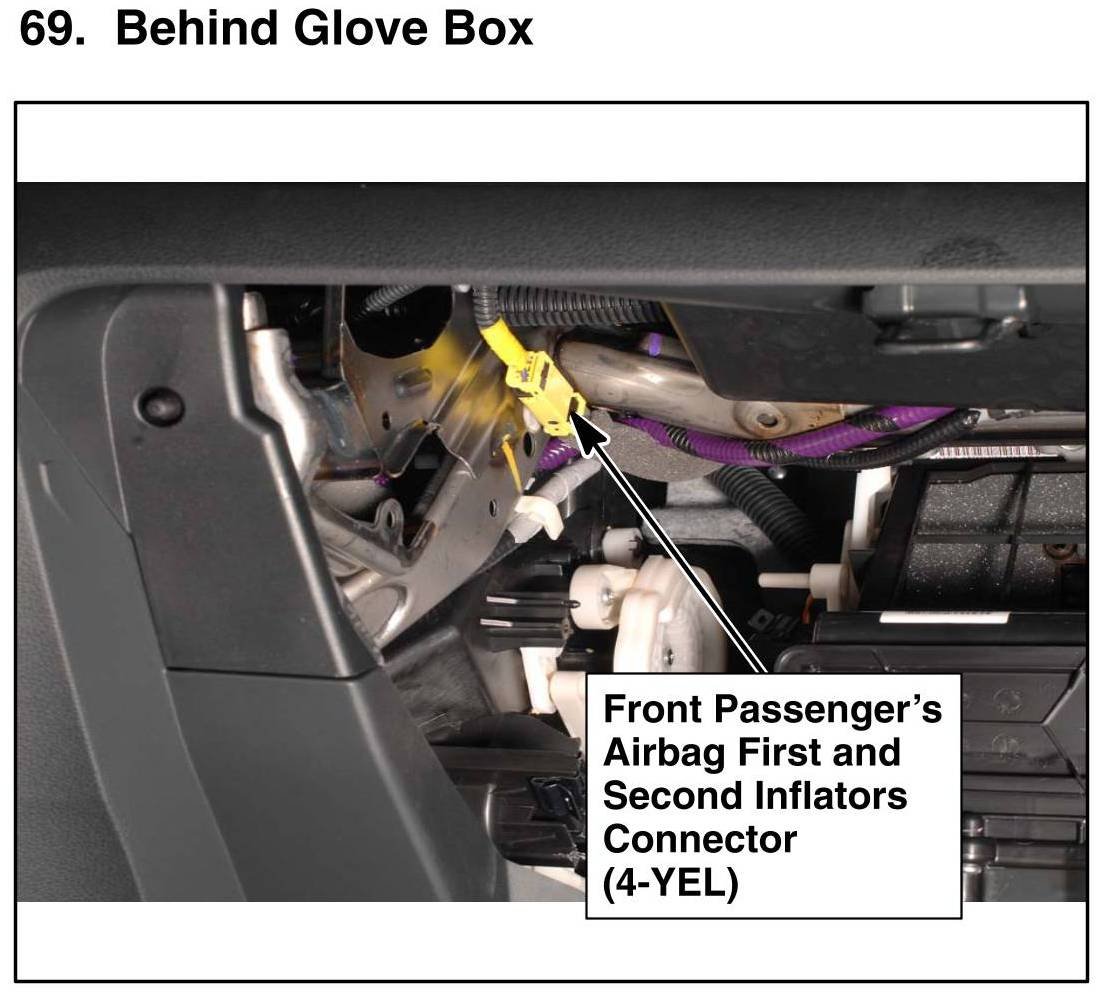 69. Behind Glove Box

Front Passenger's Airbag First and Second Inflators Connector (4-YEL)