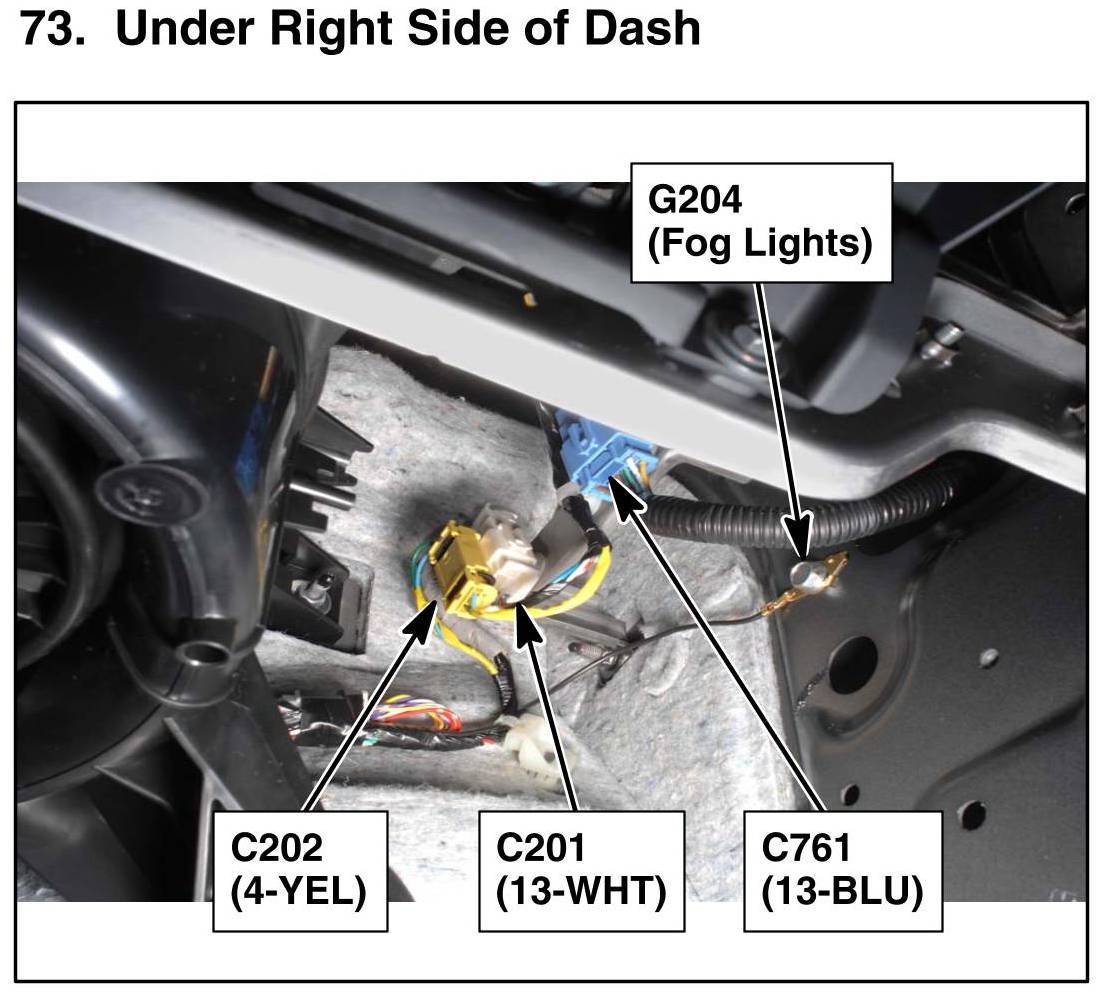 73. Under Right Side of Dash

G204
(Fog Lights)

C202
(4-YEL)

C201
(13-WHT)

C761
(13-BLU)