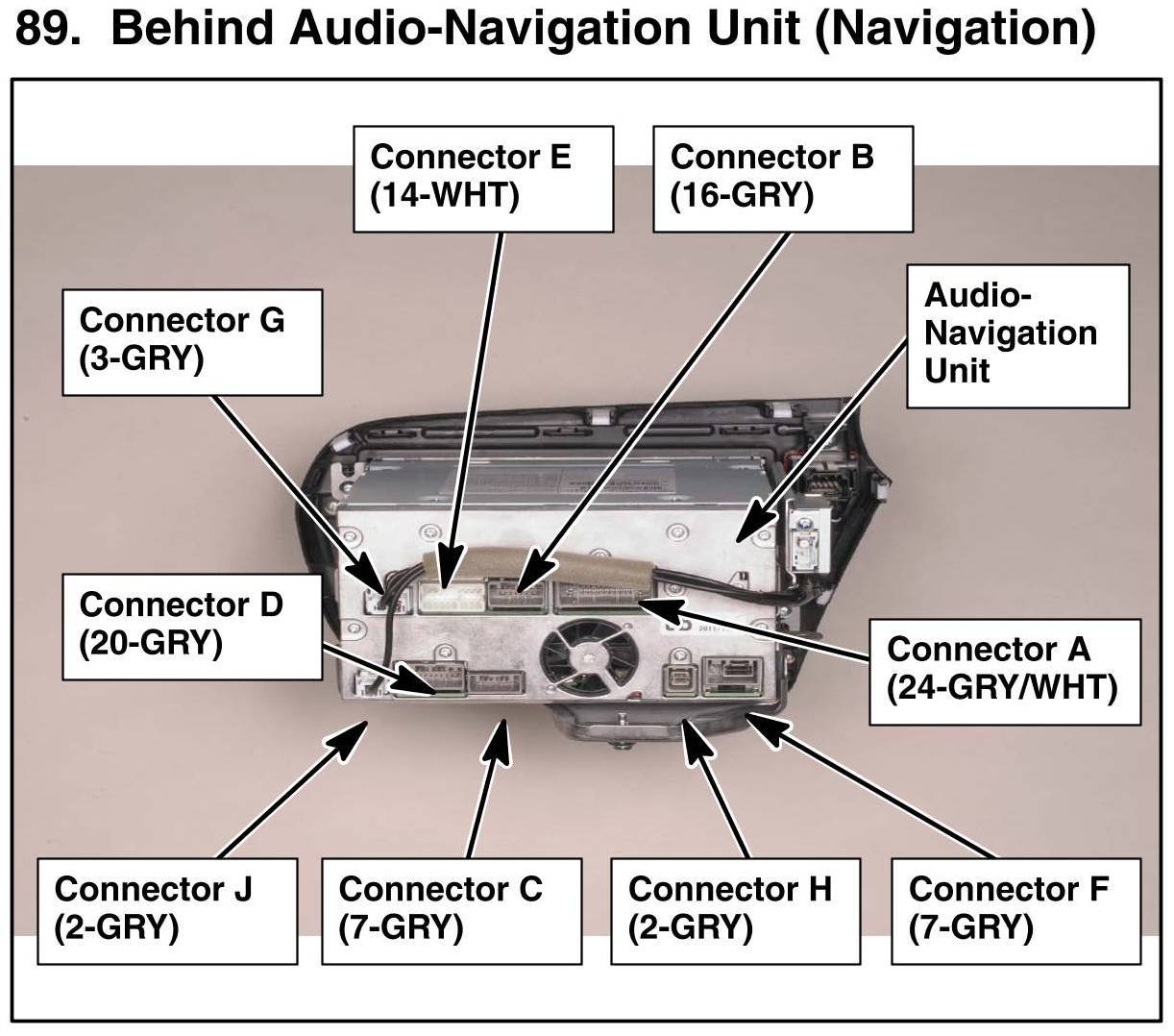 89. Behind Audio-Navigation Unit (Navigation)

Connector E (14-WHT)

Connector B (16-GRY)

Connector G (3-GRY)

Audio-Navigation Unit

Connector D (20-GRY)

Connector A (24-GRY/WHT)

Connector J (2-GRY)

Connector C (7-GRY)

Connector H (2-GRY)

Connector F (7-GRY)