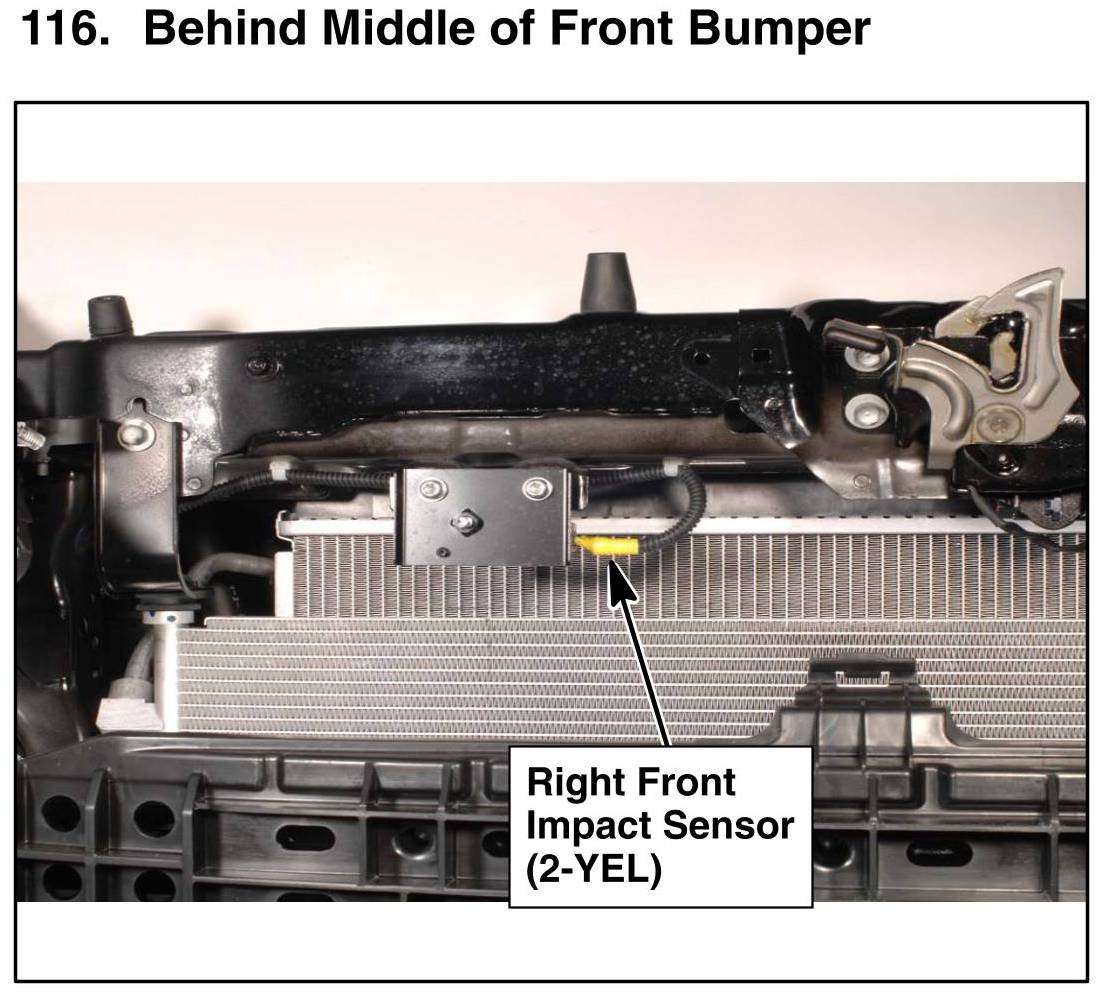 116. Behind Middle of Front Bumper

Right Front Impact Sensor (2-YEL)