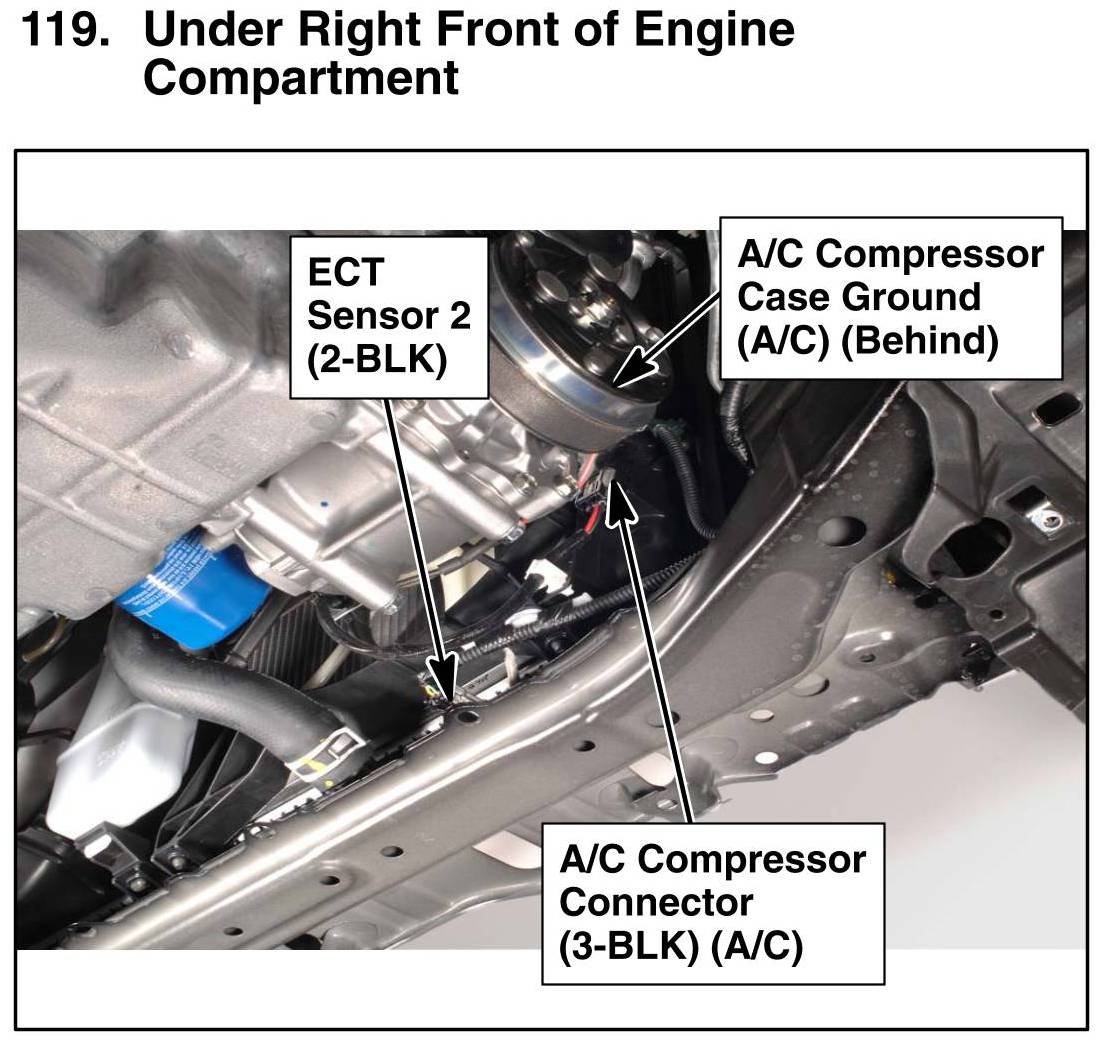 119. Under Right Front of Engine Compartment

ECT Sensor 2 (2-BLK)

A/C Compressor Case Ground (A/C) (Behind)

A/C Compressor Connector (3-BLK) (A/C)