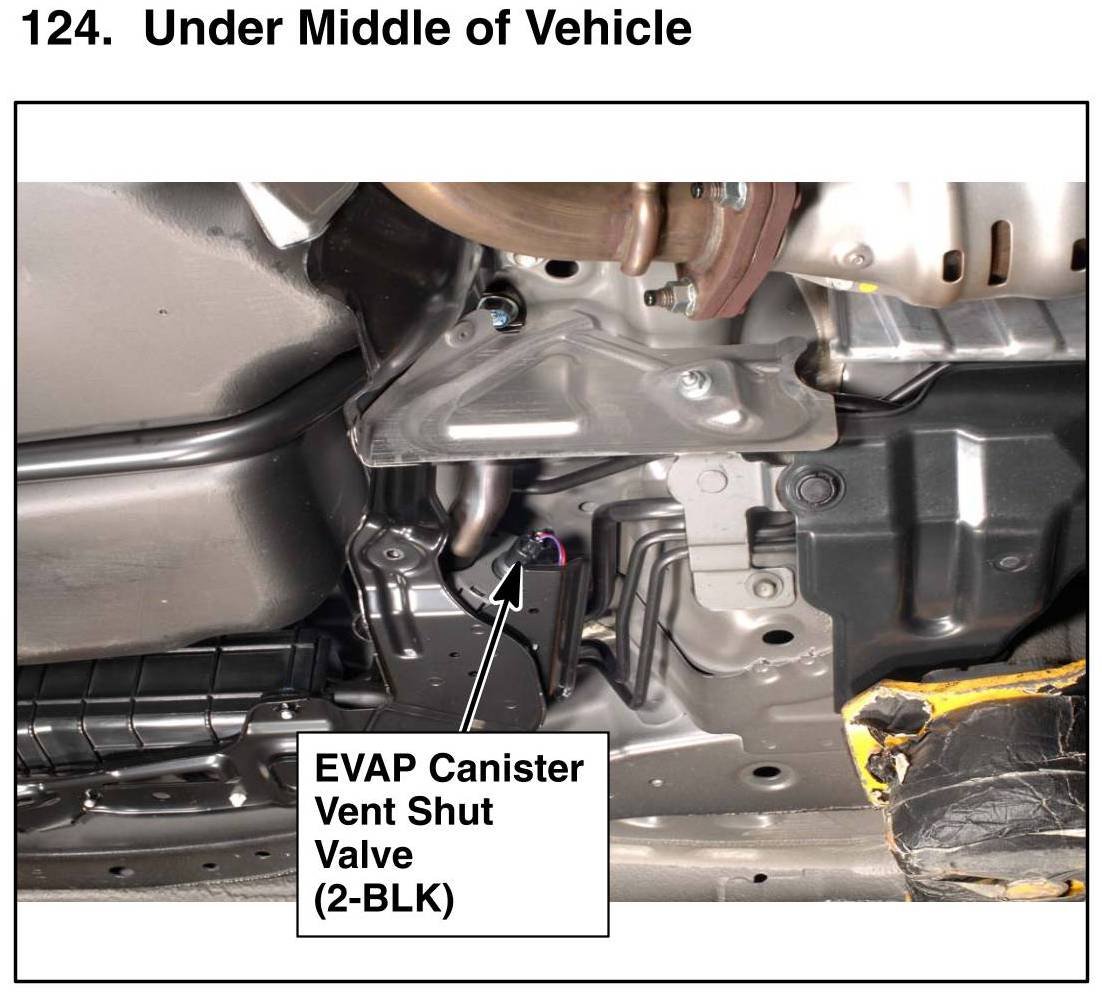 124. Under Middle of Vehicle

EVAP Canister Vent Shut Valve (2-BLK)