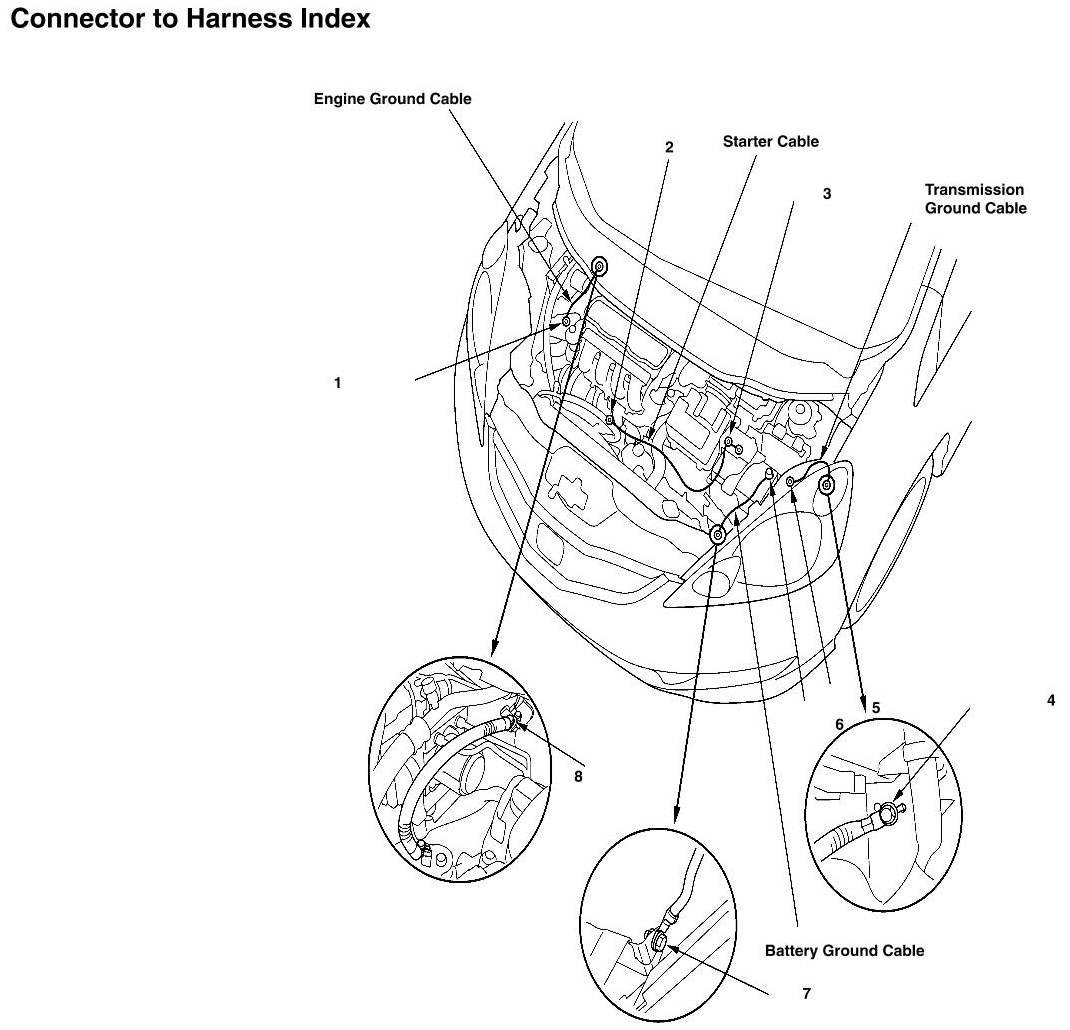 Connector to Harness Index

Engine Ground Cable

2

Starter Cable

3

Transmission Ground Cable

1

4

5

6

8

Battery Ground Cable

7