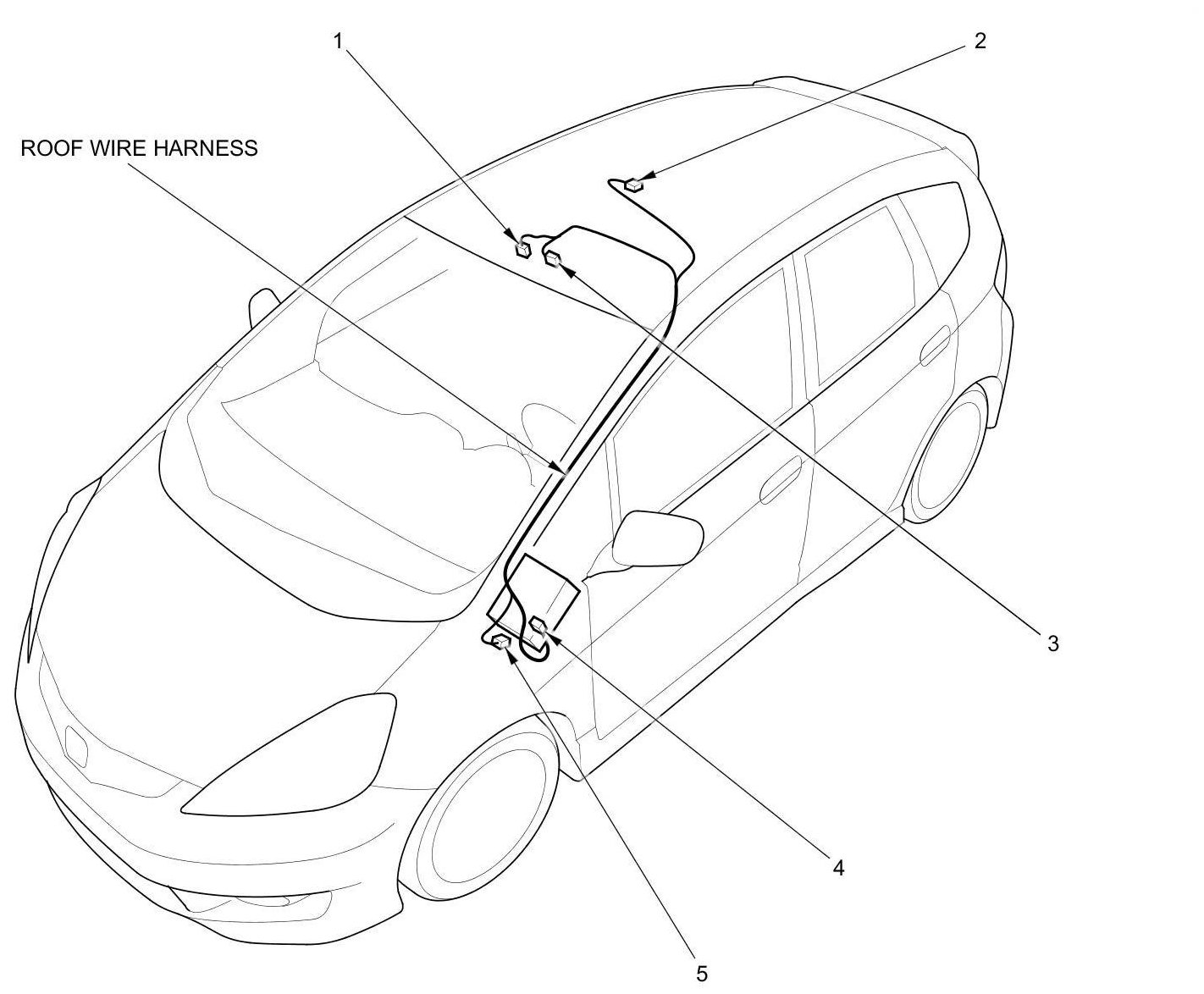 1
2
ROOF WIRE HARNESS
3
4
5