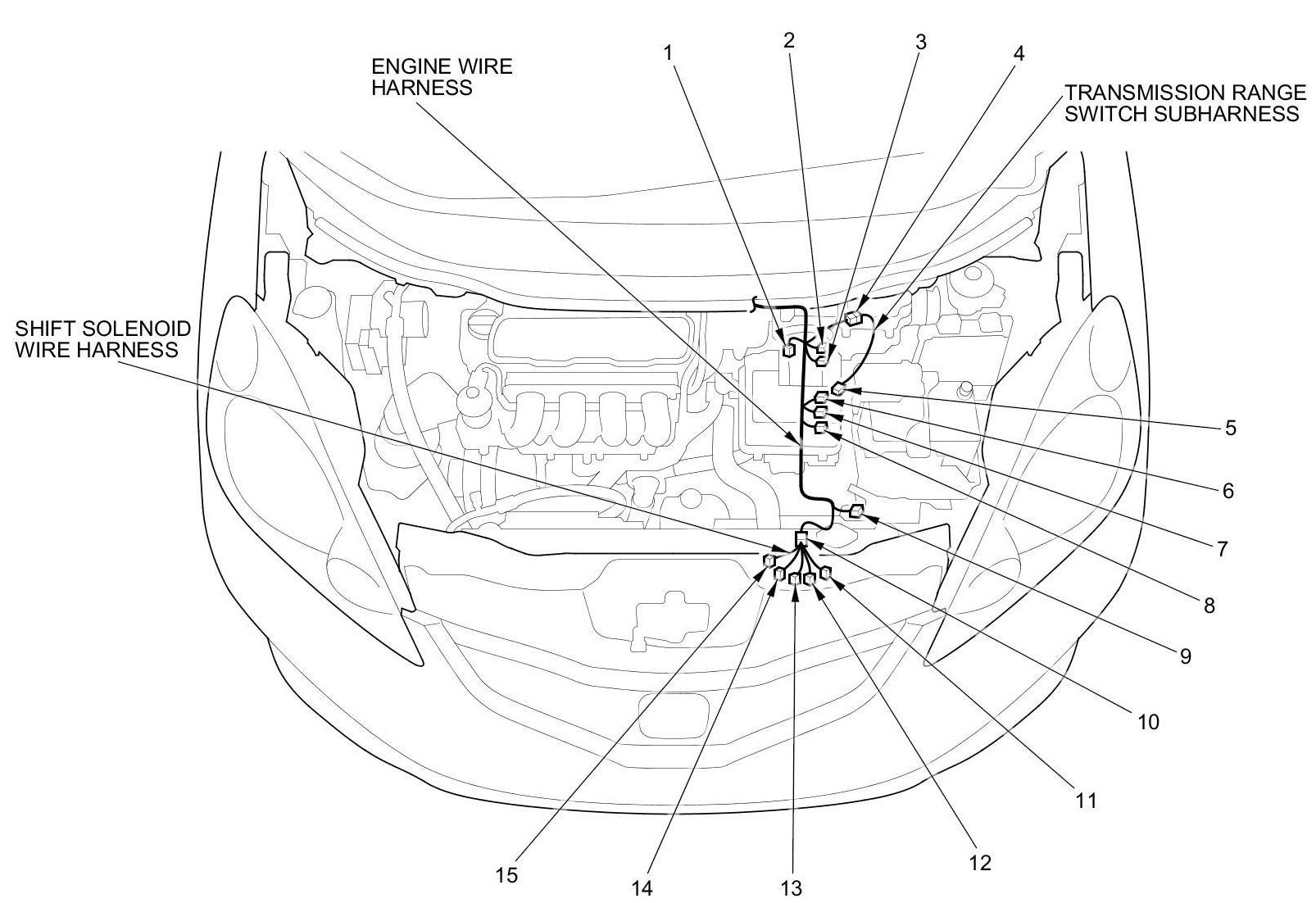 ENGINE WIRE HARNESS

1

2

3

4

TRANSMISSION RANGE SWITCH SUBHARNESS

SHIFT SOLENOID WIRE HARNESS

5

6

7

8

9

10

11

12

13

14

15