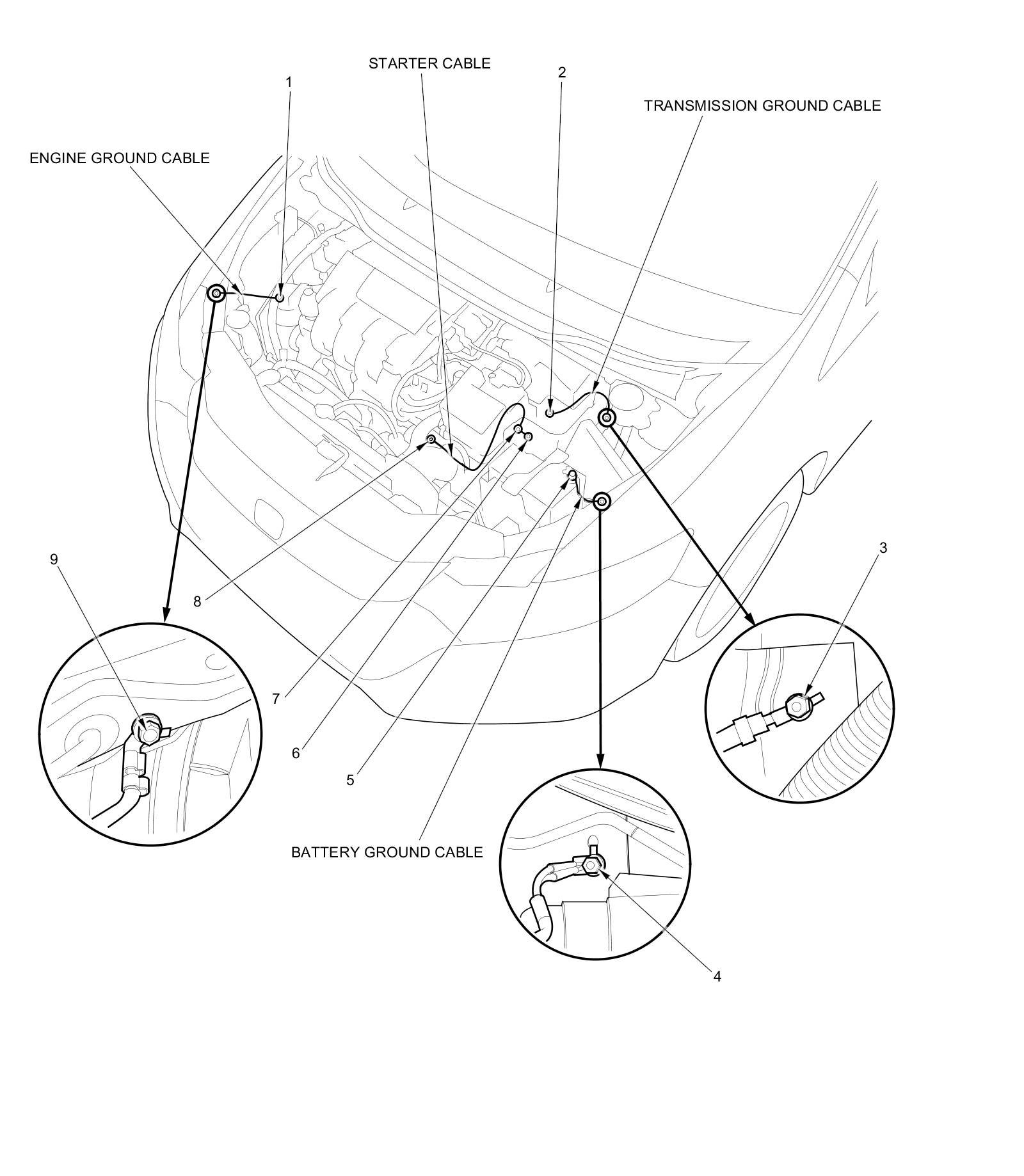 STARTER CABLE

1

2

TRANSMISSION GROUND CABLE

ENGINE GROUND CABLE

9

8

3

7

6

5

BATTERY GROUND CABLE

4