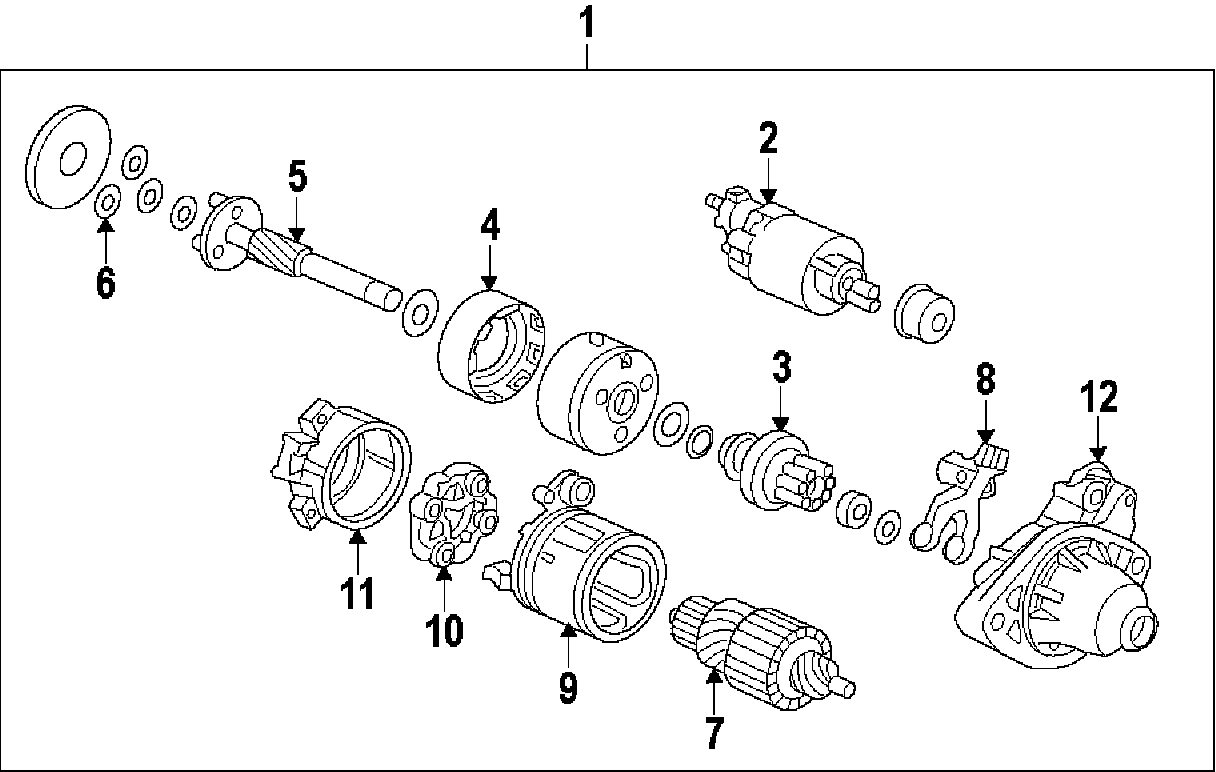 1
2
5
4
6
3
8
12
11
10
9
7