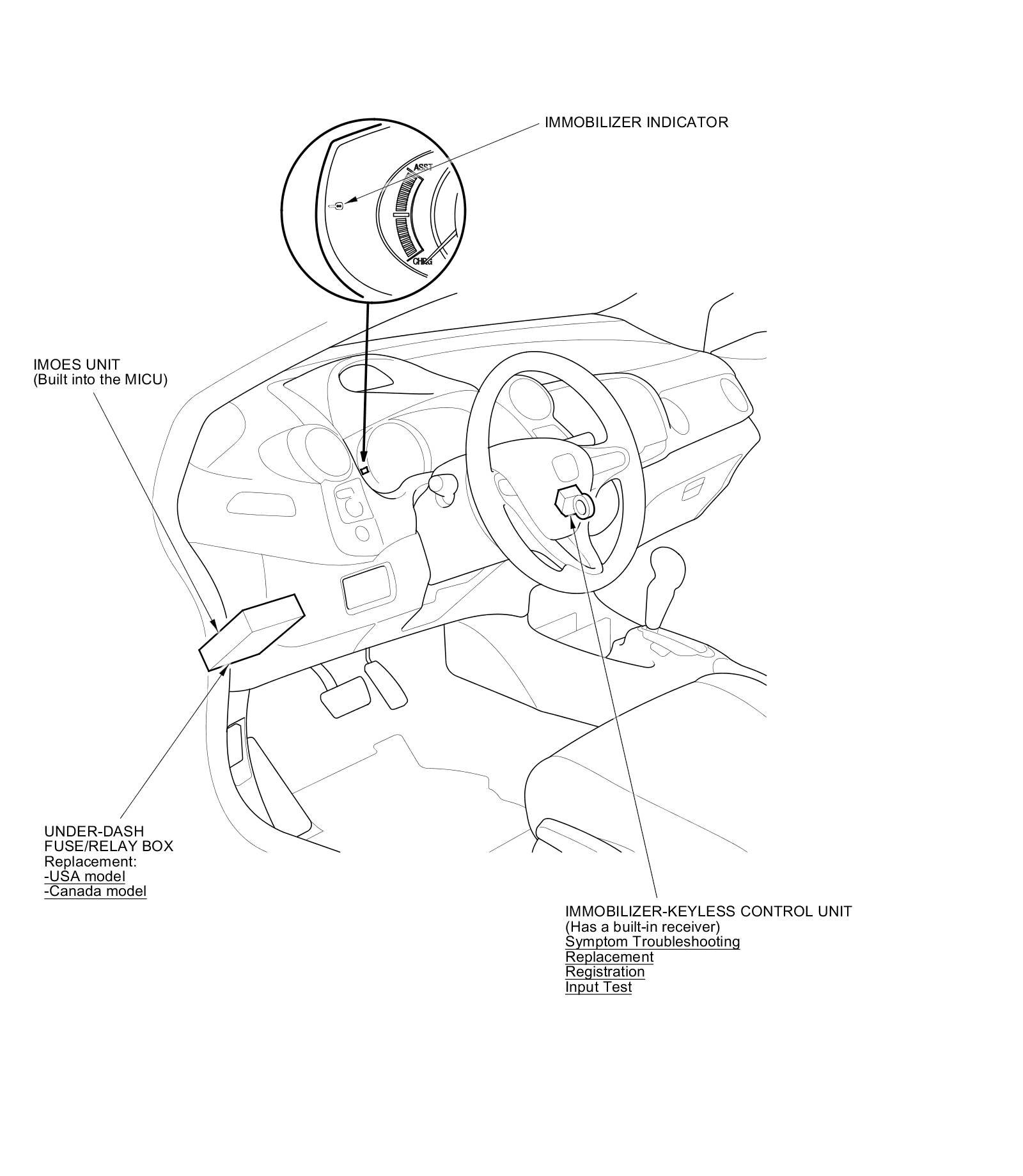 IMMOBILIZER INDICATOR

ASST

CHRG

IMOES UNIT
(Built into the MICU)

UNDER-DASH
FUSE/RELAY BOX
Replacement:
-USA model
-Canada model

IMMOBILIZER-KEYLESS CONTROL UNIT
(Has a built-in receiver)
Symptom Troubleshooting
Replacement
Registration
Input Test