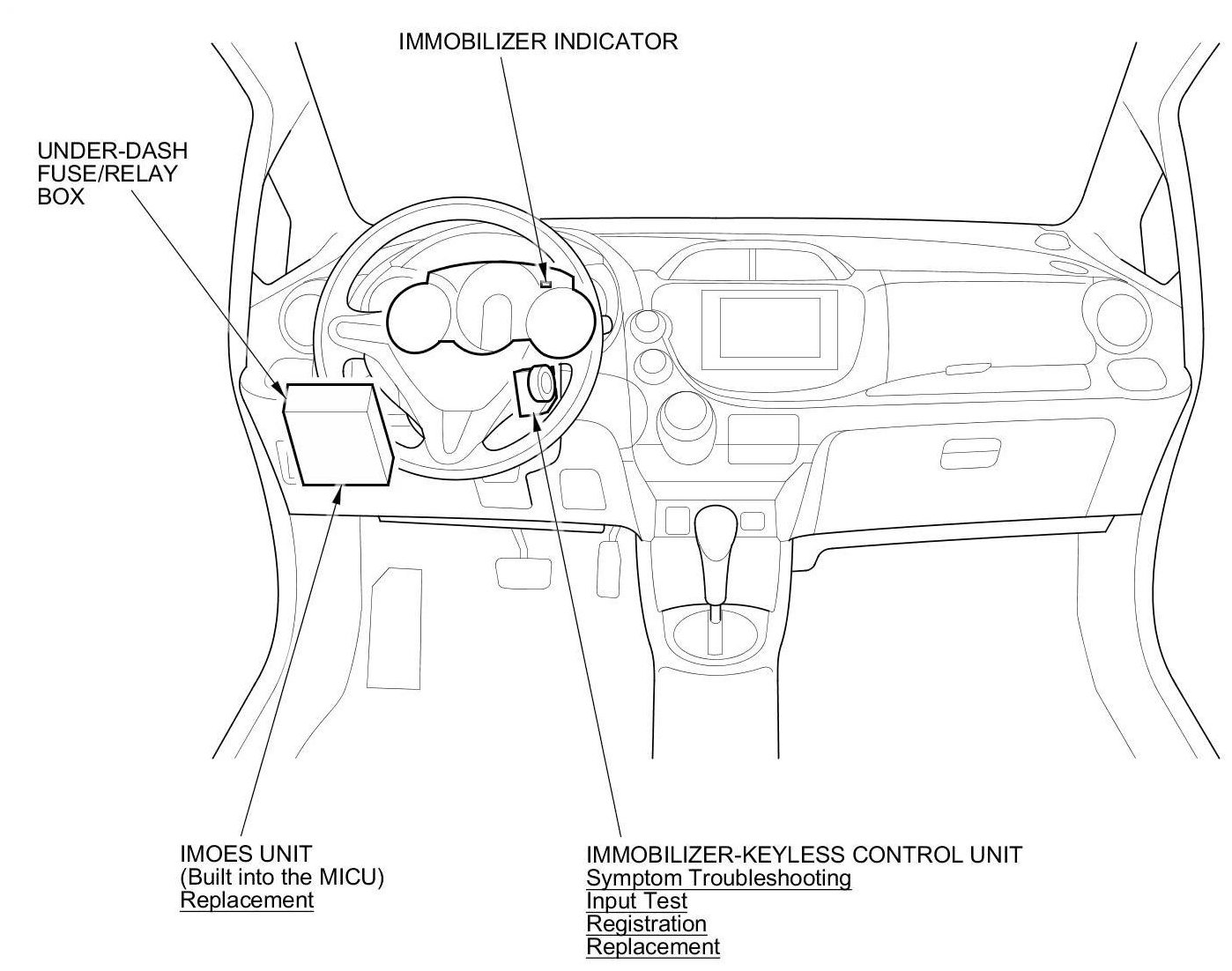 IMMOBILIZER INDICATOR

UNDER-DASH FUSE/RELAY BOX

IMOES UNIT
(Built into the MICU)
Replacement

IMMOBILIZER-KEYLESS CONTROL UNIT
Symptom Troubleshooting
Input Test
Registration
Replacement