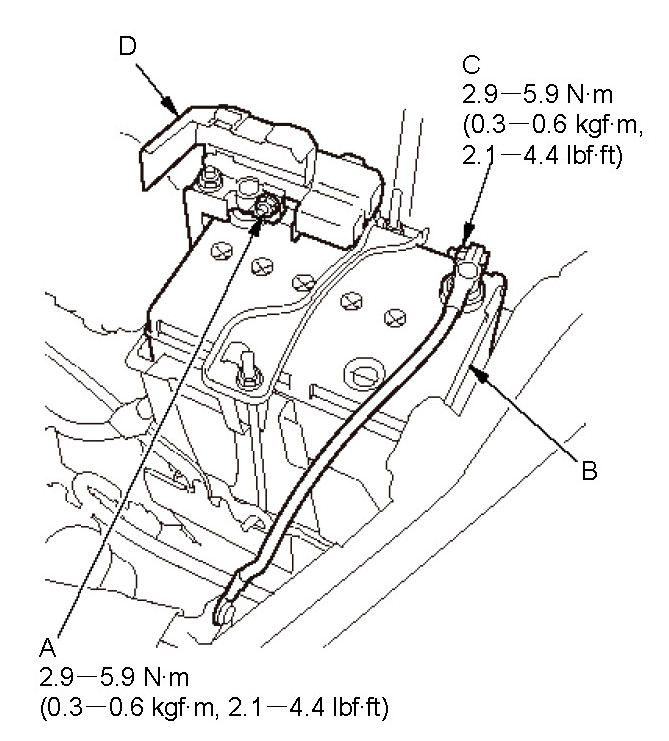 D

C
2.9—5.9 N·m
(0.3—0.6 kgf·m,
2.1—4.4 lbf·ft)

B

A
2.9—5.9 N·m
(0.3—0.6 kgf·m, 2.1—4.4 lbf·ft)