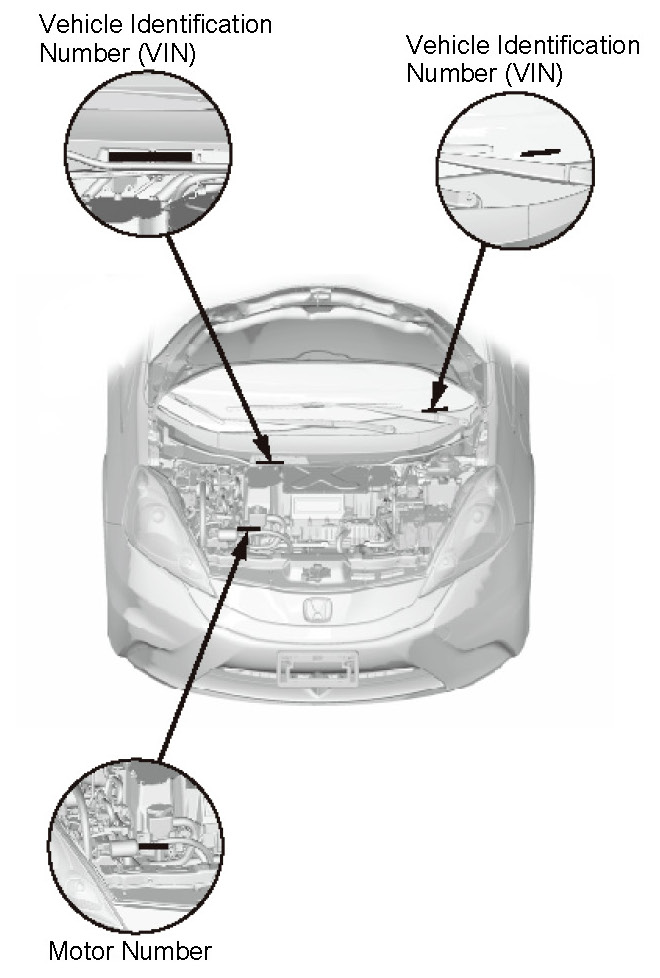 Vehicle Identification Number (VIN)

Vehicle Identification Number (VIN)

Motor Number