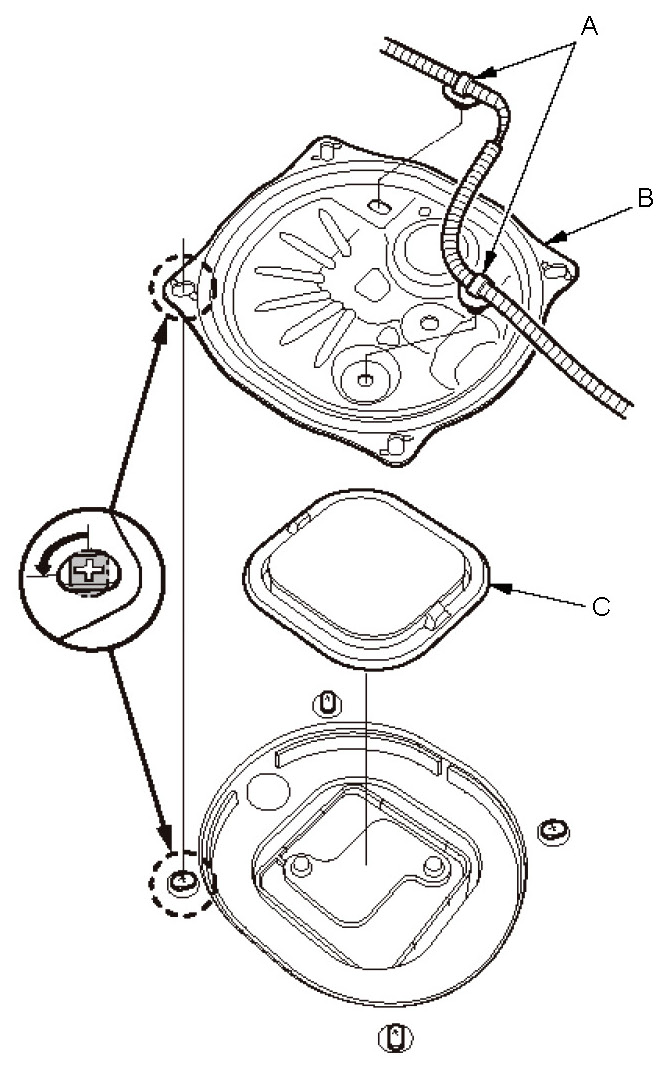 A
B
C