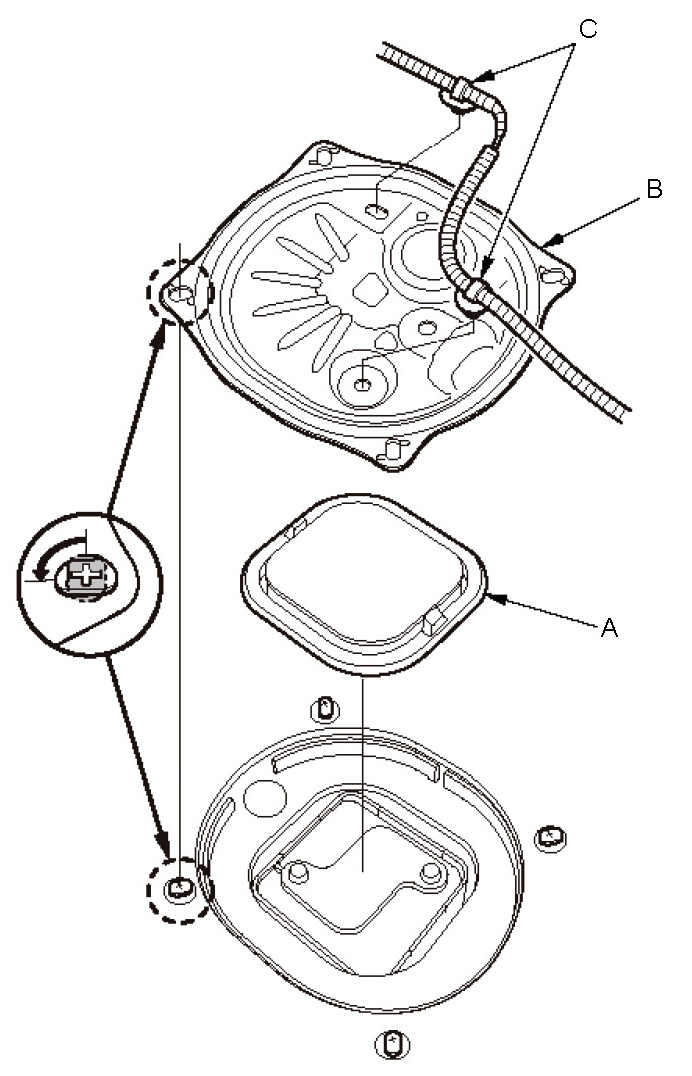 C
B
A