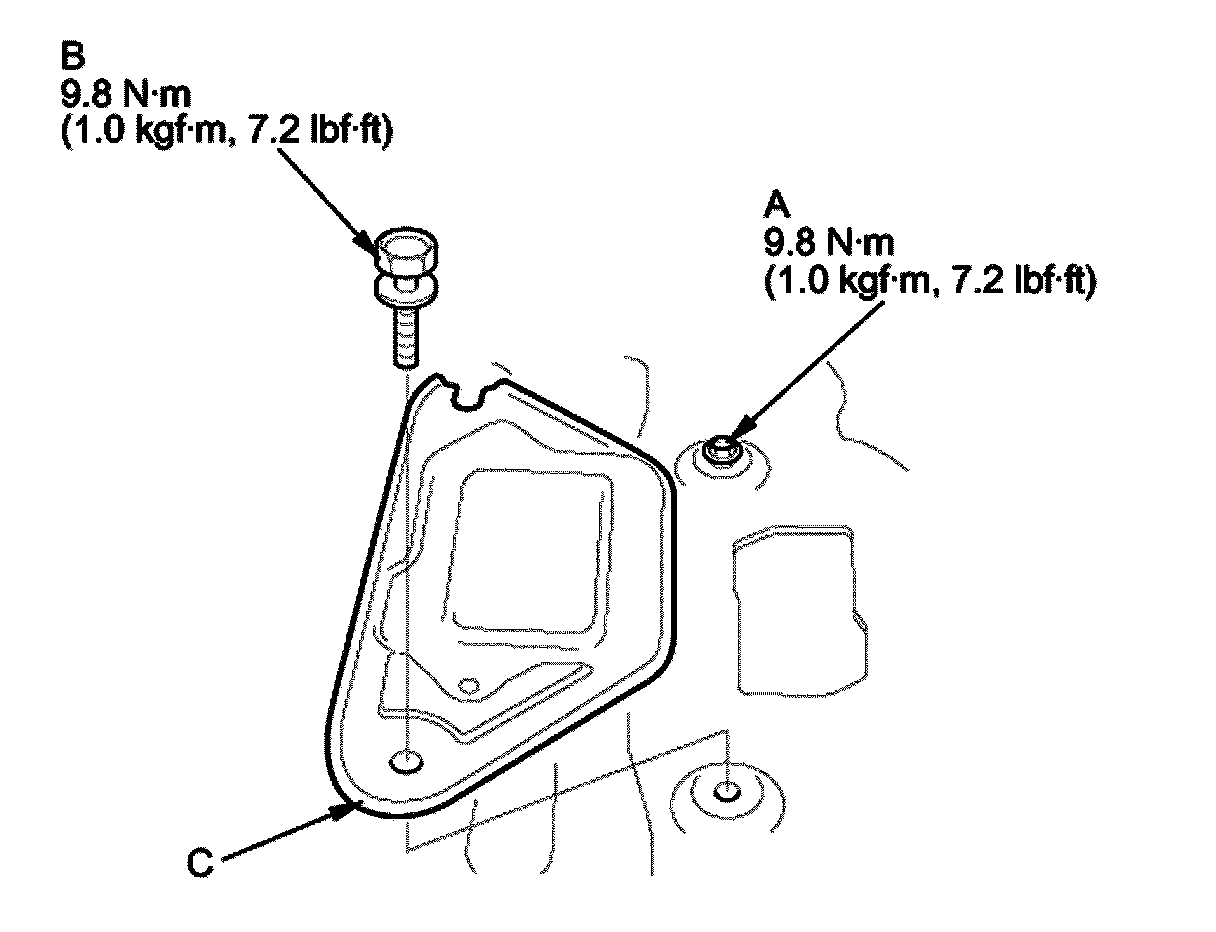 B
9.8 N·m
(1.0 kgf·m, 7.2 lbf·ft)

A
9.8 N·m
(1.0 kgf·m, 7.2 lbf·ft)

C