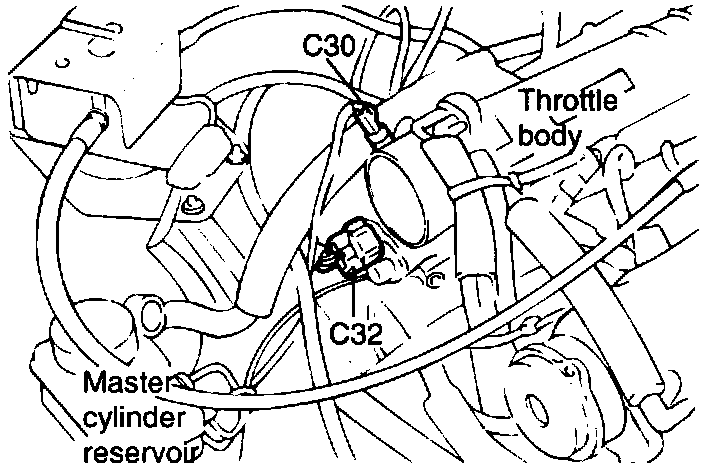 C30

Throttle body

C32

Master cylinder reservoir