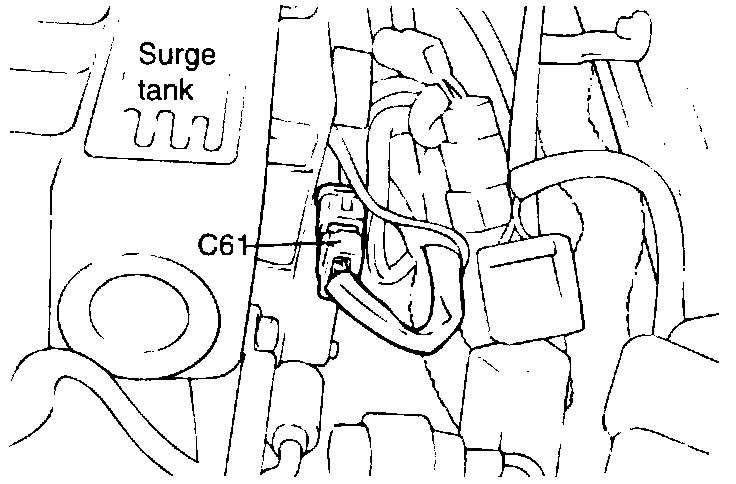 Surge tank

C61