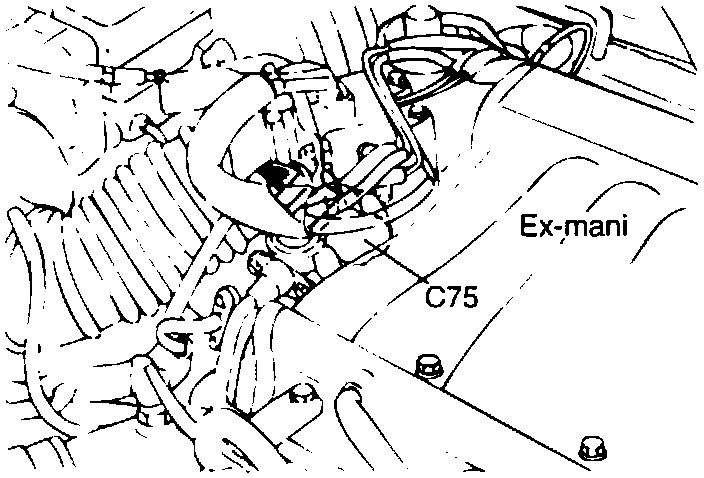 Ex-mani

C75