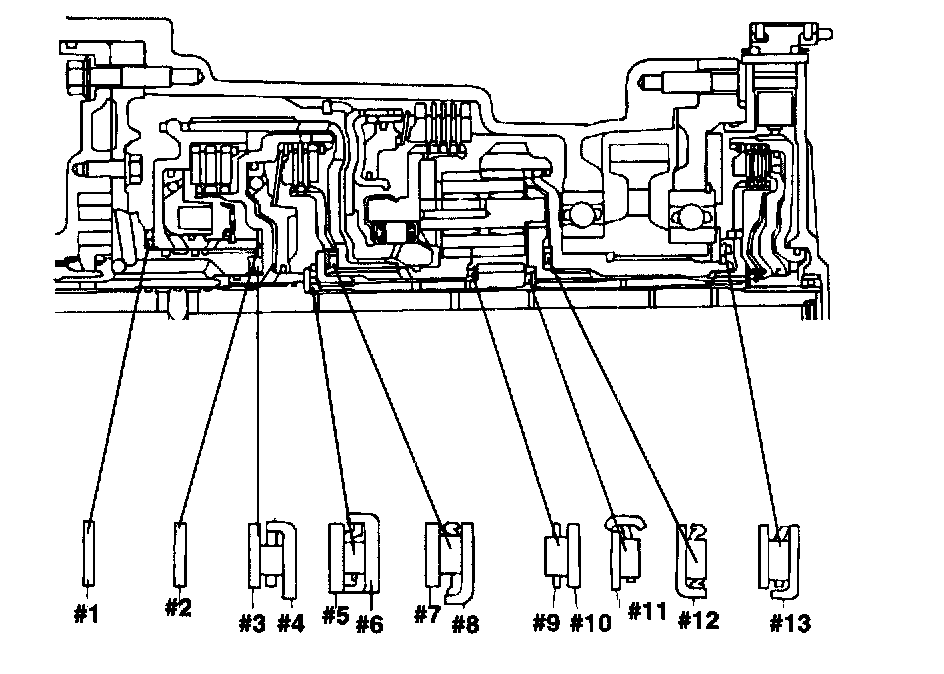 #1 #2 #3 #4 #5 #6 #7 #8 #9 #10 #11 #12 #13