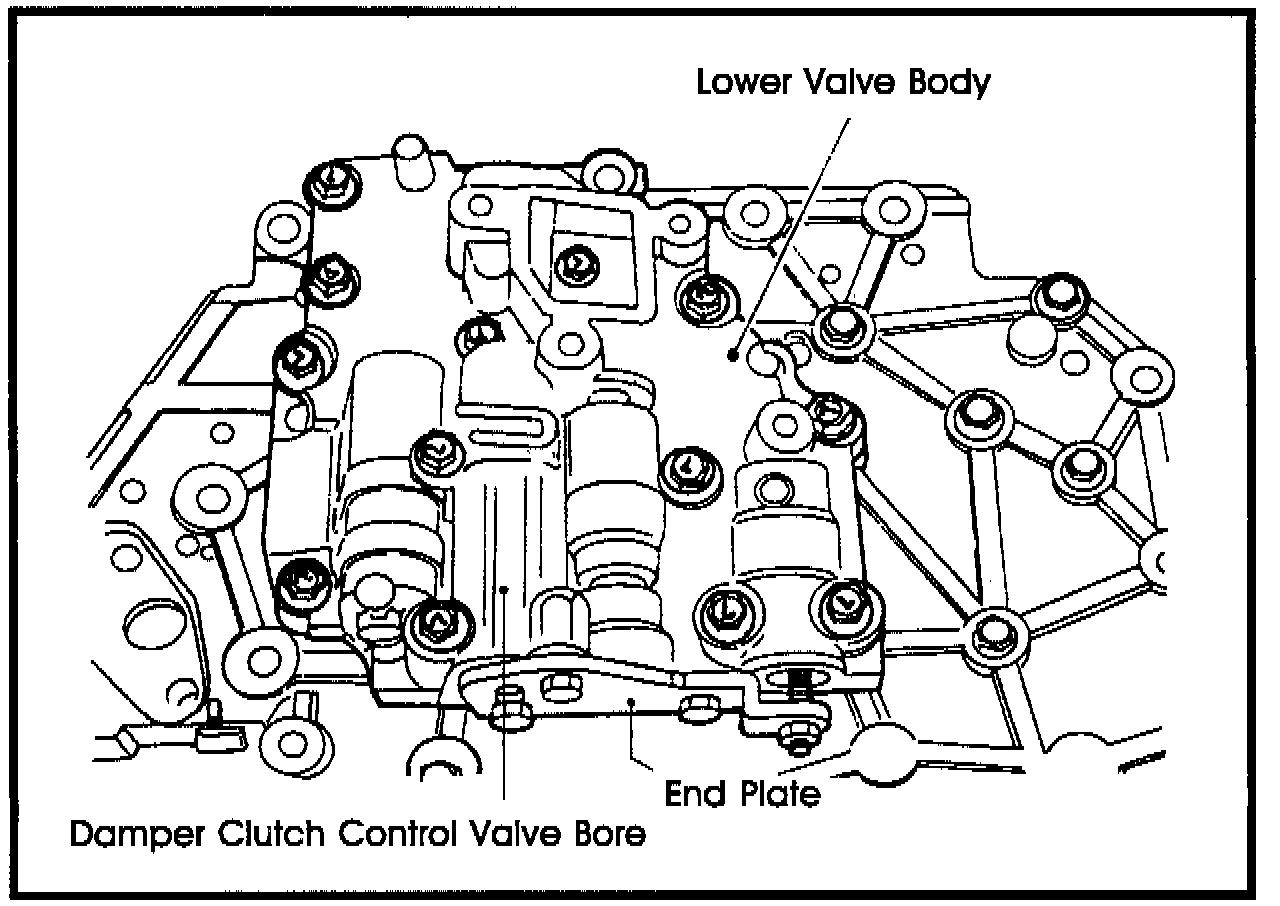 Lower Valve Body

End Plate

Damper Clutch Control Valve Bore