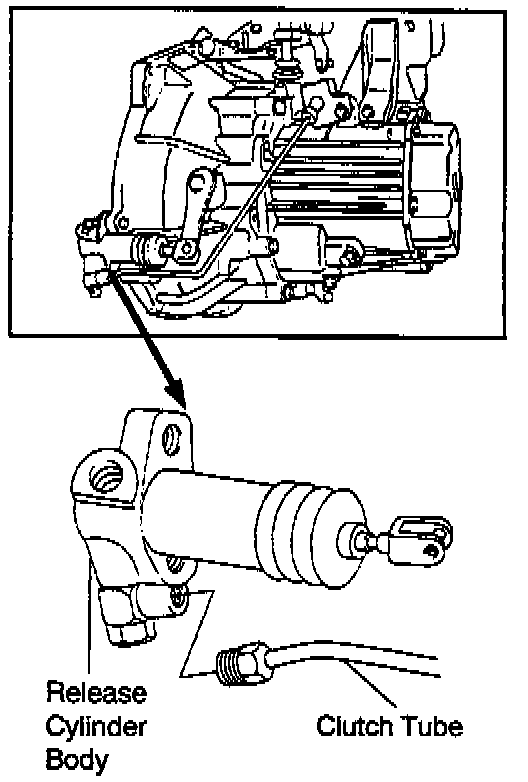 Release Cylinder Body

Clutch Tube