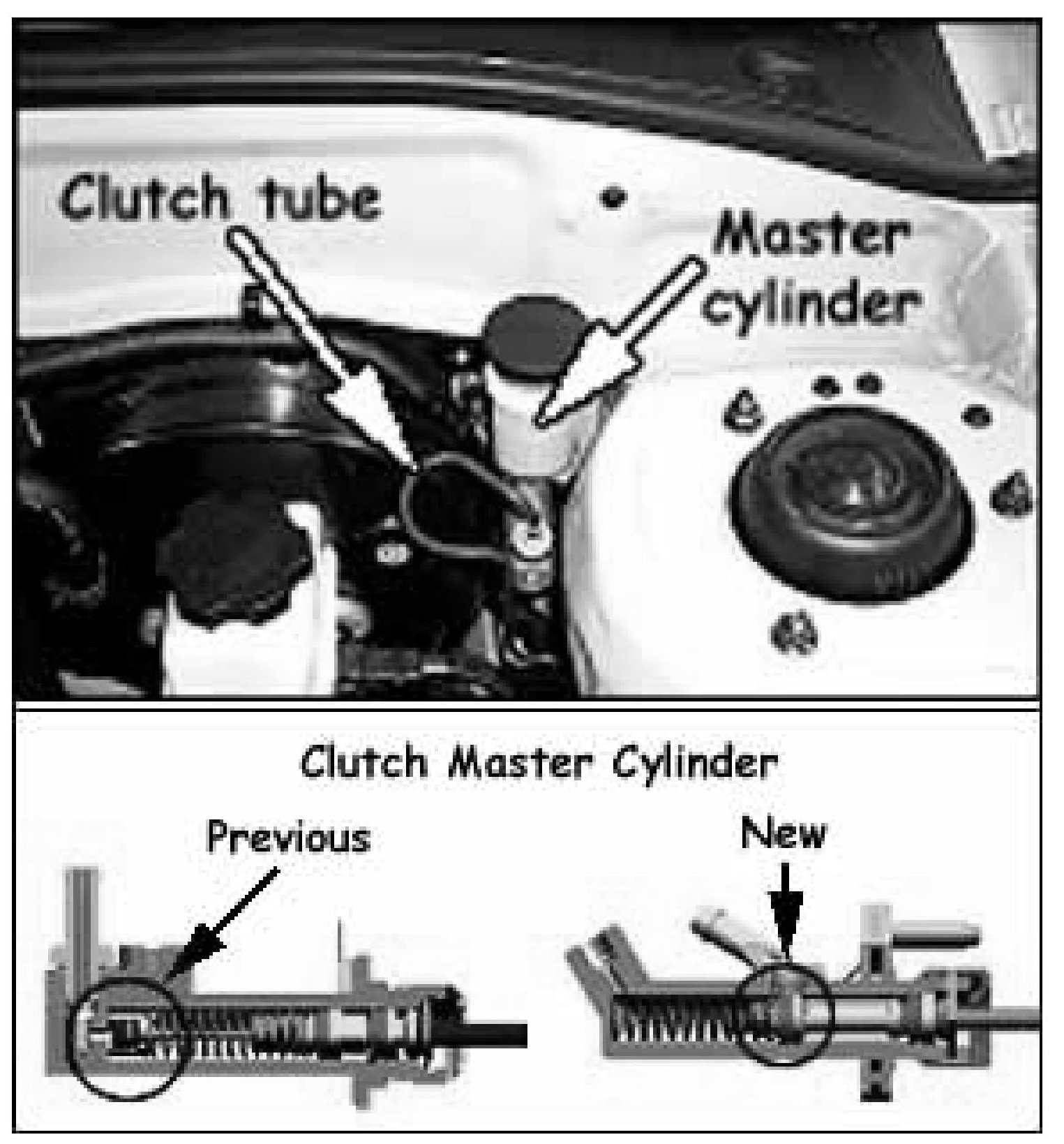 Clutch tube

Master cylinder

Clutch Master Cylinder

Previous

New