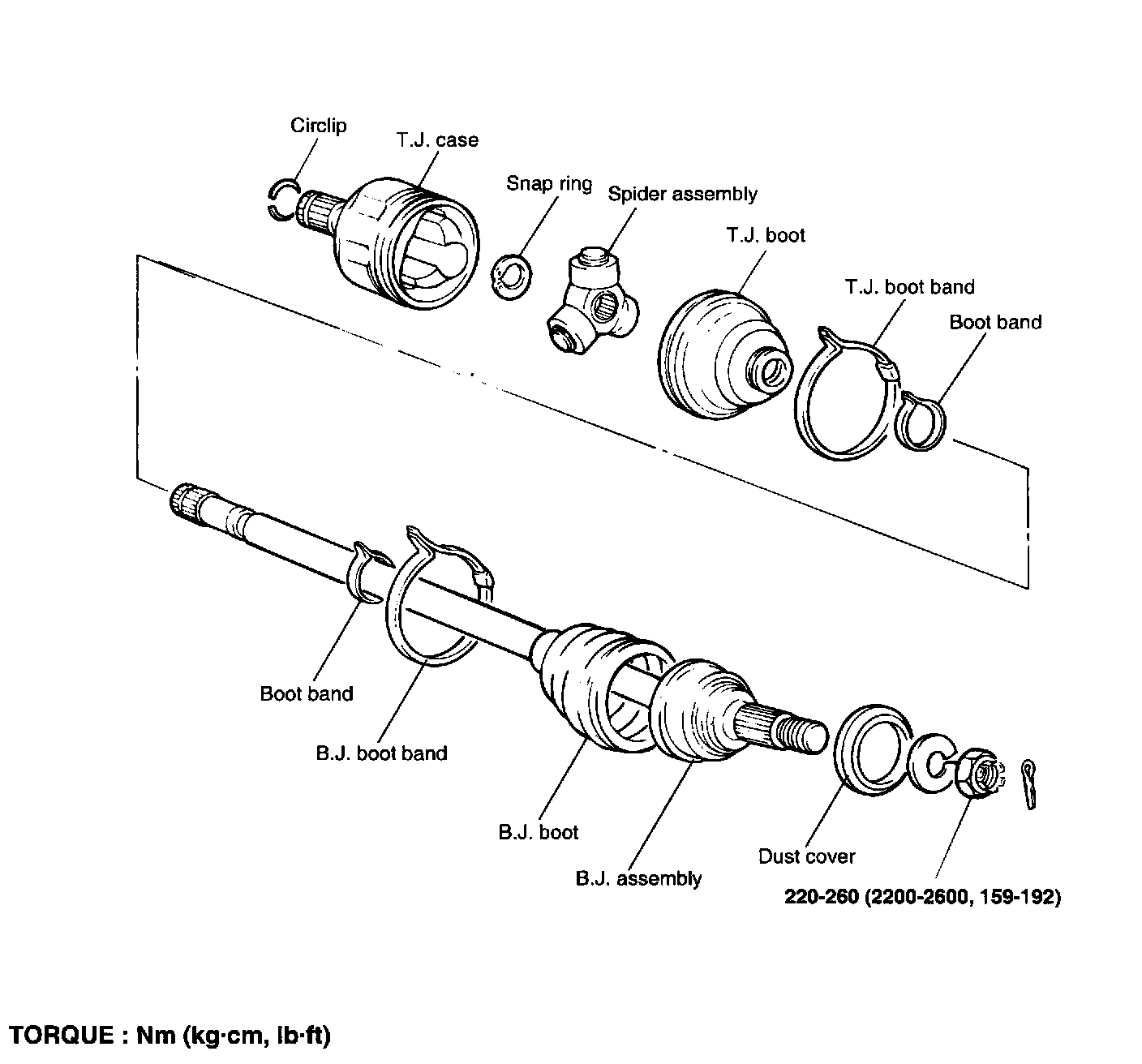 Circlip

T.J. case

Snap ring

Spider assembly

T.J. boot

T.J. boot band

Boot band

Boot band

B.J. boot band

B.J. boot

B.J. assembly

Dust cover

220-260 (2200-2600, 159-192)

TORQUE : Nm (kg·cm, lb·ft)