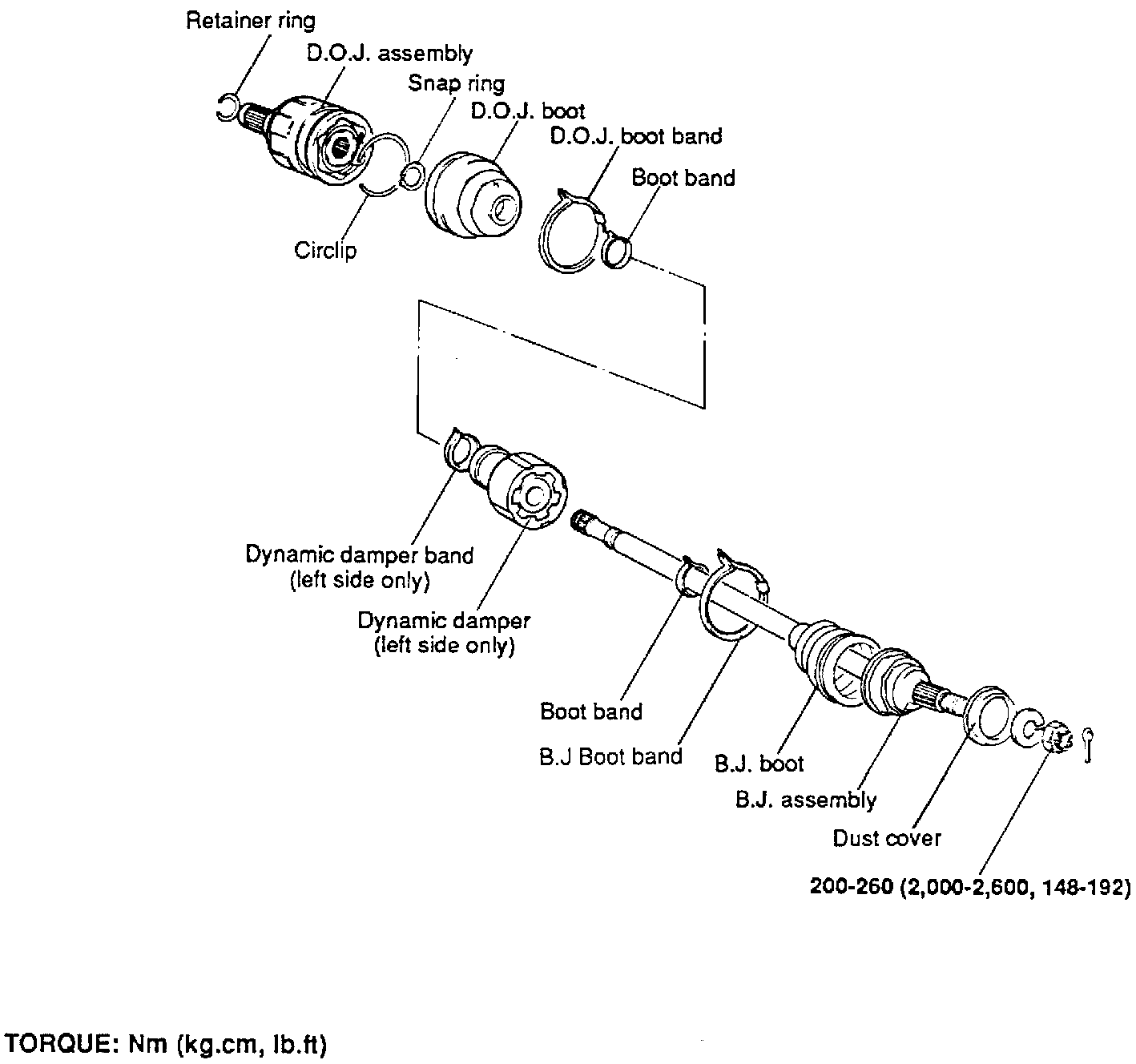 Retainer ring
D.O.J. assembly
Snap ring
D.O.J. boot
D.O.J. boot band
Boot band
Circlip
Dynamic damper band (left side only)
Dynamic damper (left side only)
Boot band
B.J Boot band
B.J. boot
B.J. assembly
Dust cover
200-260 (2,000-2,600, 148-192)

TORQUE: Nm (kg.cm, lb.ft)