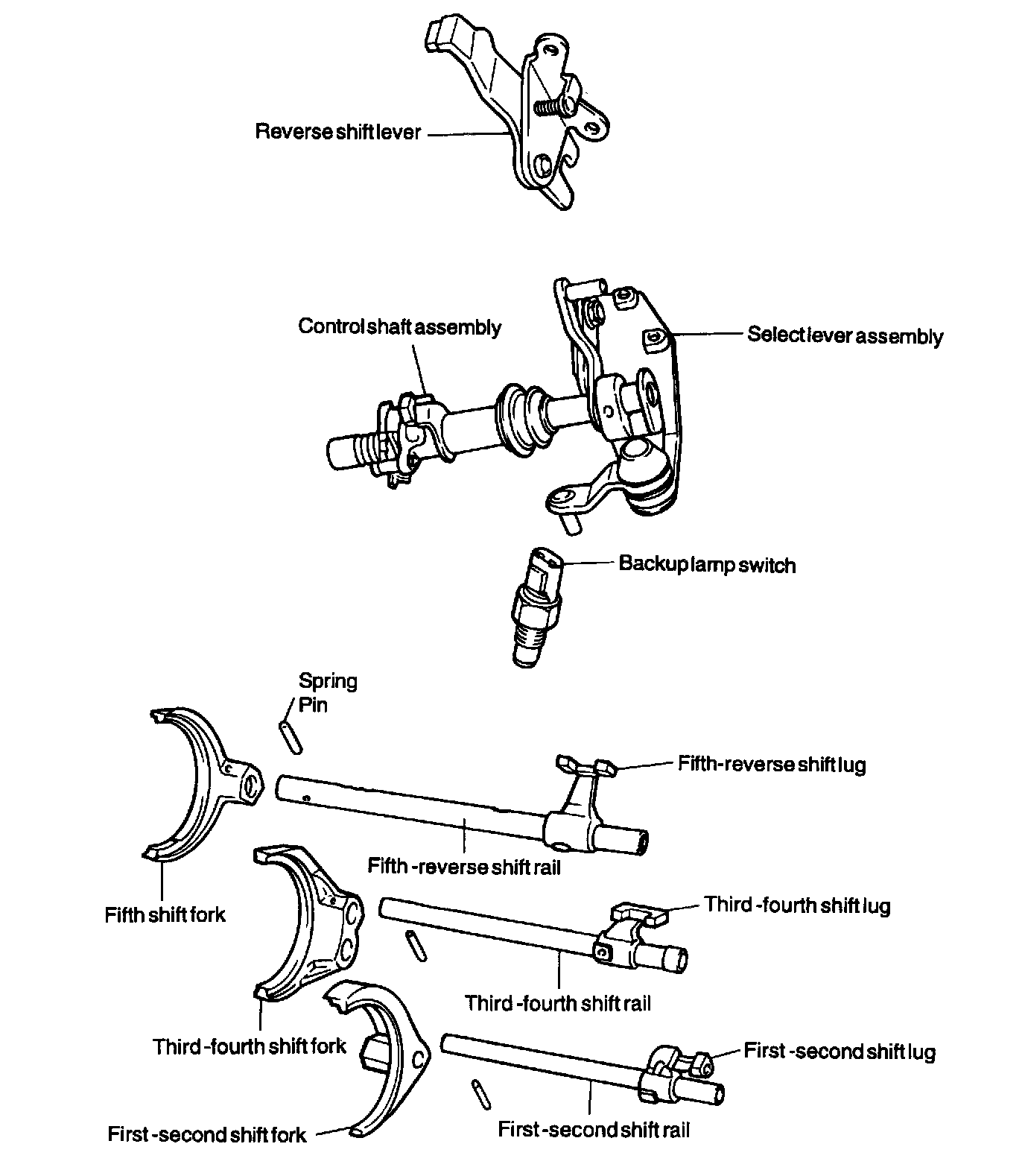 Reverse shift lever

Control shaft assembly

Select lever assembly

Backup lamp switch

Spring Pin

Fifth-reverse shift lug

Fifth -reverse shift rail

Fifth shift fork

Third -fourth shift lug

Third -fourth shift rail

Third -fourth shift fork

First -second shift lug

First -second shift fork

First -second shift rail