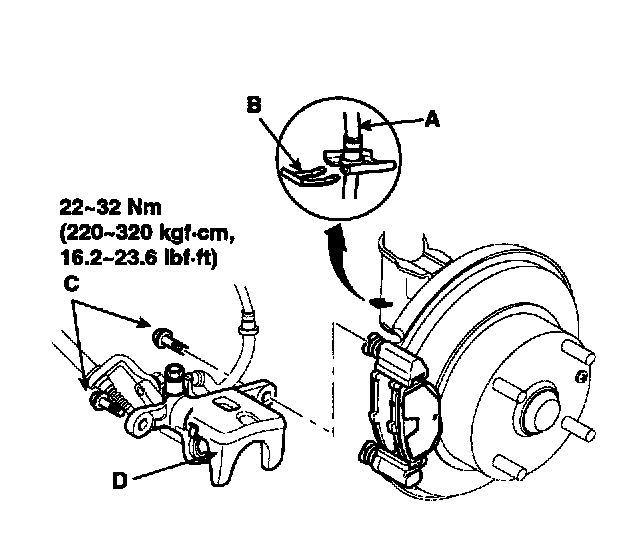 B

A

22~32 Nm
(220~320 kgf·cm,
16.2~23.6 lbf·ft)

C

D