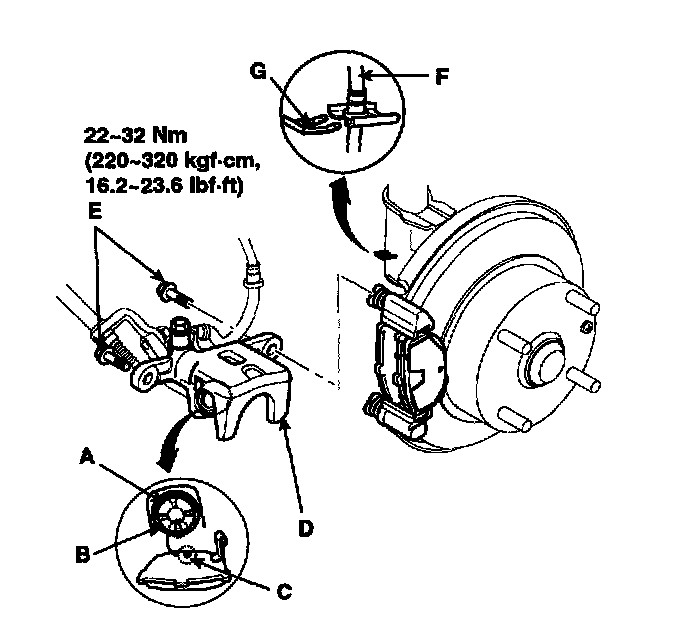 G
F
22~32 Nm
(220~320 kgf·cm,
16.2~23.6 lbf·ft)
E
A
B
C
D