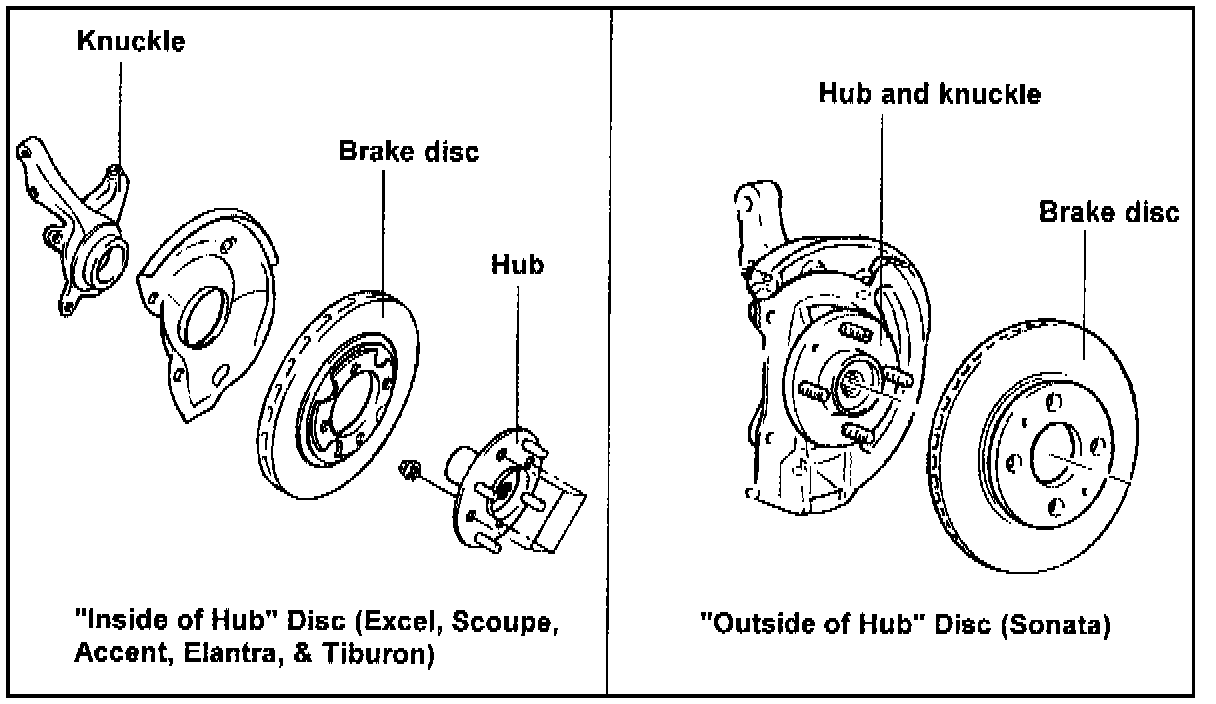 Knuckle

Brake disc

Hub

"Inside of Hub" Disc (Excel, Scoupe, Accent, Elantra, & Tiburon)

Hub and knuckle

Brake disc

"Outside of Hub" Disc (Sonata)