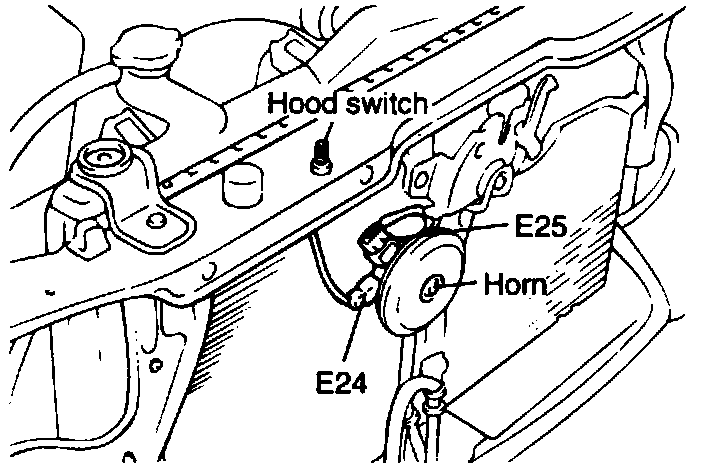 Hood switch

E25

Horn

E24