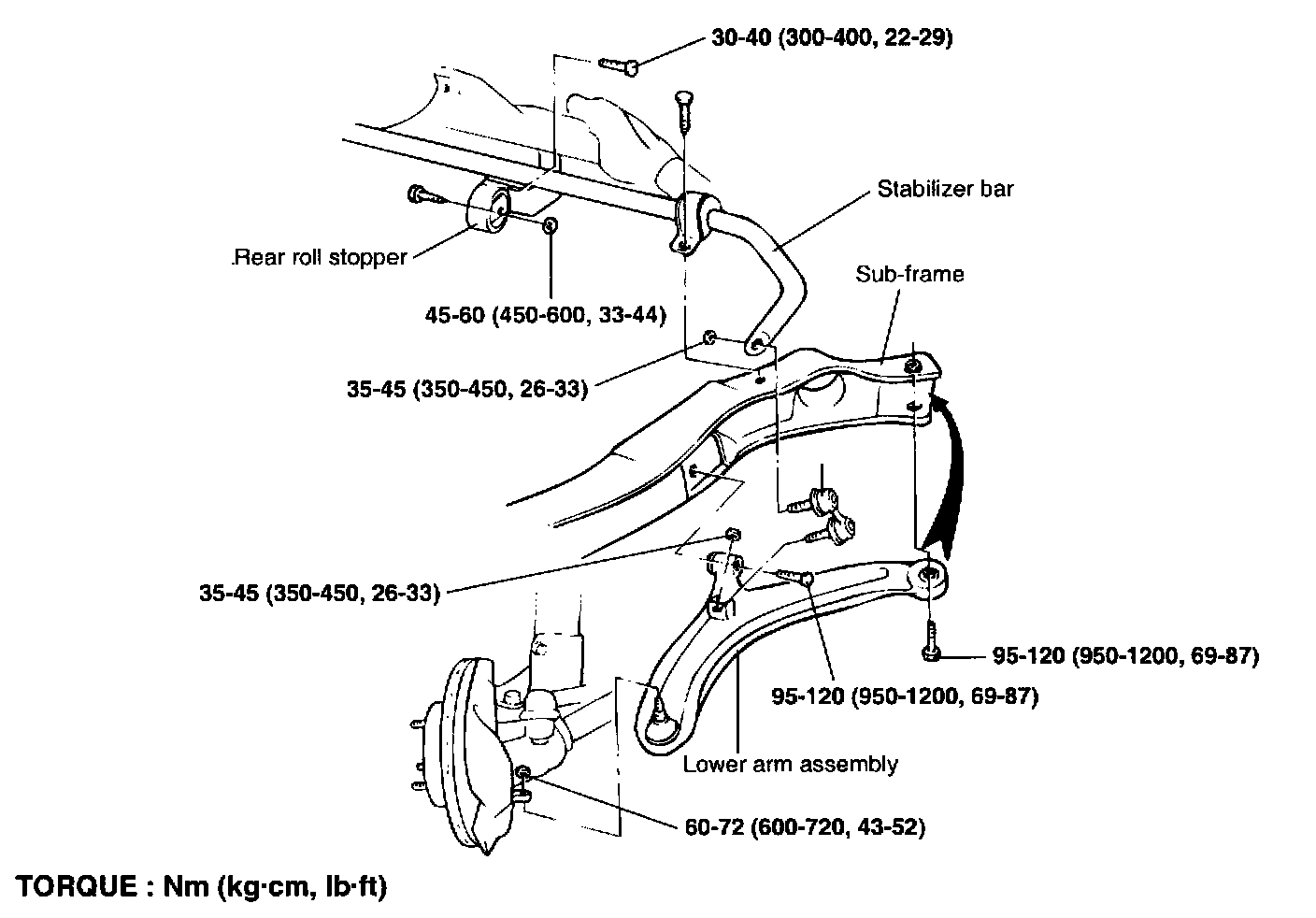 30-40 (300-400, 22-29)

Stabilizer bar

.Rear roll stopper

Sub-frame

45-60 (450-600, 33-44)

35-45 (350-450, 26-33)

35-45 (350-450, 26-33)

95-120 (950-1200, 69-87)

95-120 (950-1200, 69-87)

Lower arm assembly

60-72 (600-720, 43-52)

TORQUE : Nm (kg·cm, lb·ft)