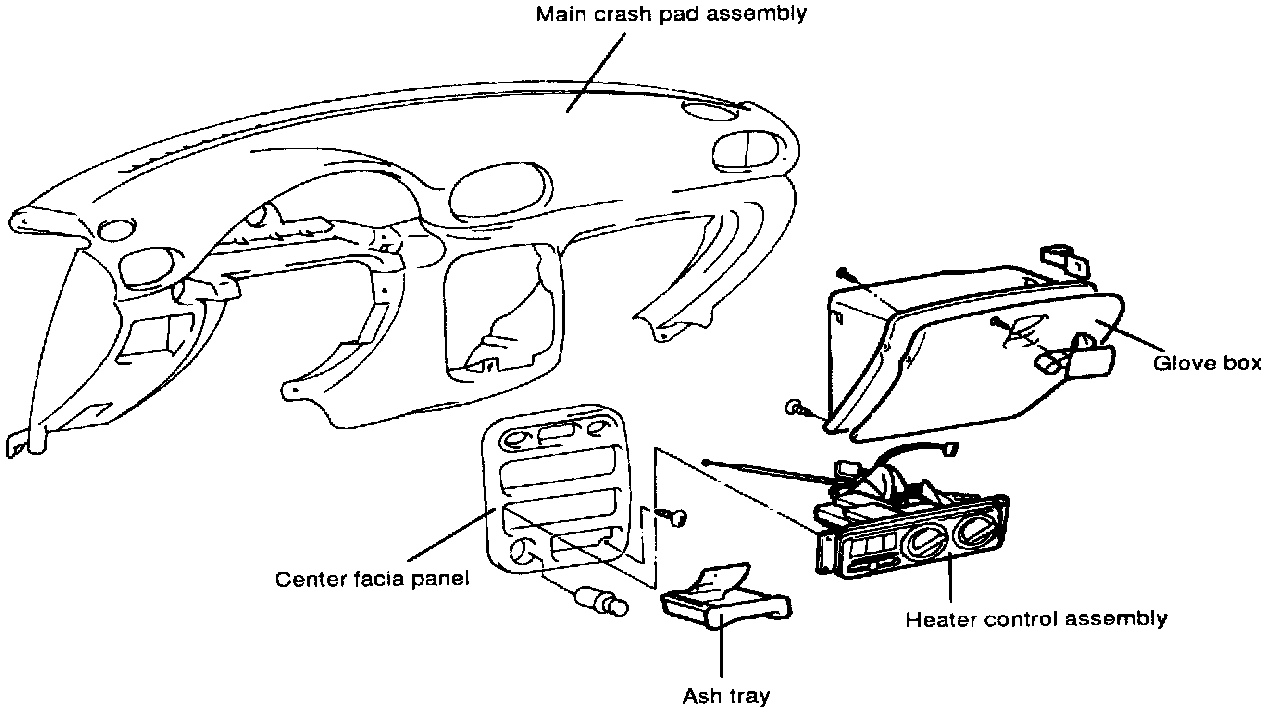 Main crash pad assembly

Glove box

Center facia panel

Heater control assembly

Ash tray