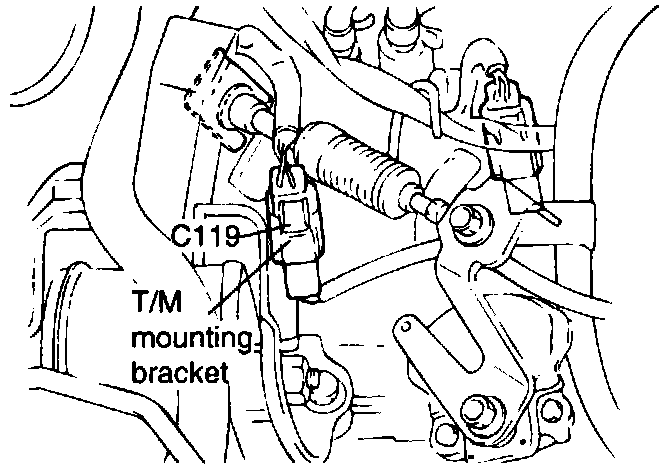 C119
T/M
mounting
bracket