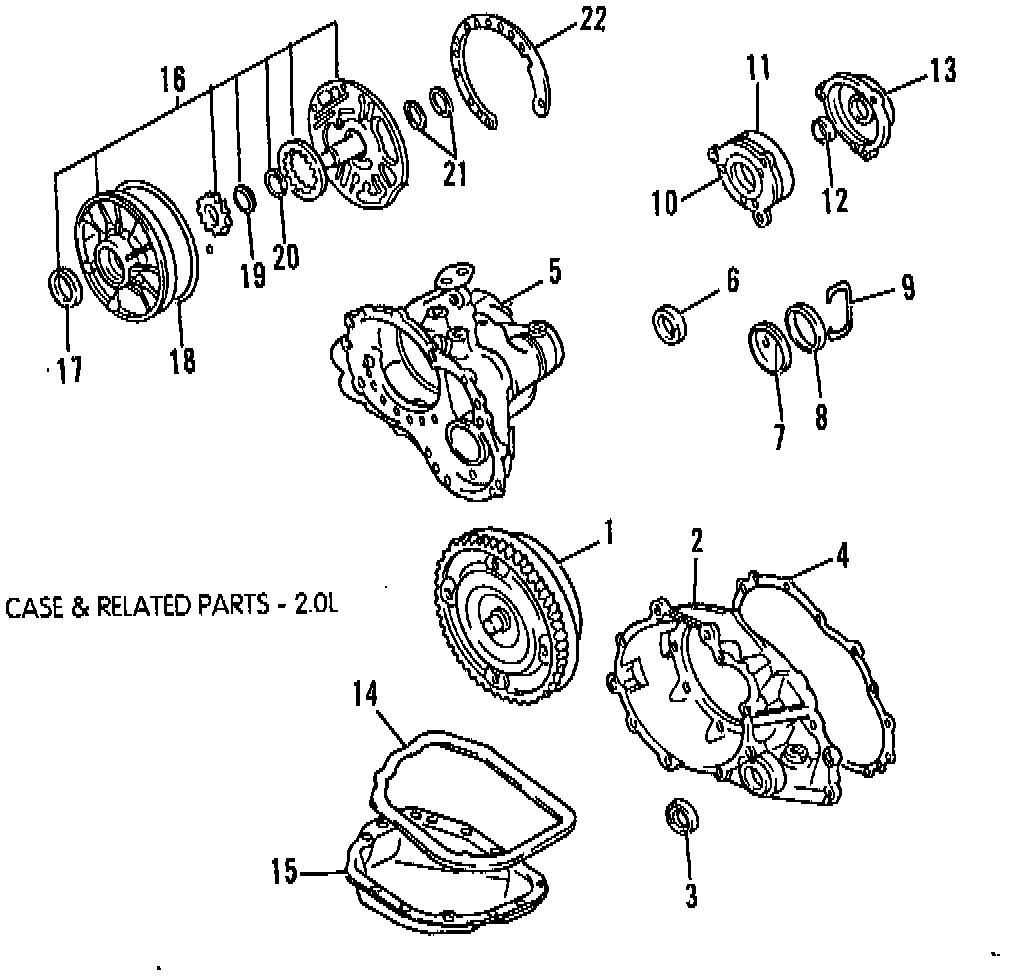 16
22
11
13
21
10
12
19
20
5
6
9
17
18
7
8
1
2
4
CASE & RELATED PARTS - 2.0L
14
15
3