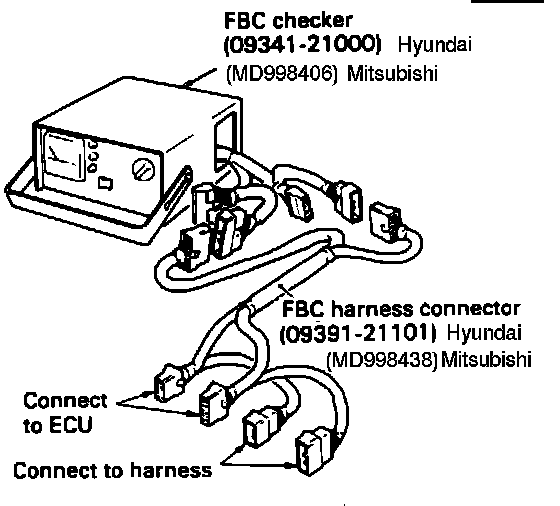 FBC checker
(09341-21000) Hyundai
(MD998406) Mitsubishi

FBC harness connector
(09391-21101) Hyundai
(MD998438) Mitsubishi

Connect to ECU

Connect to harness