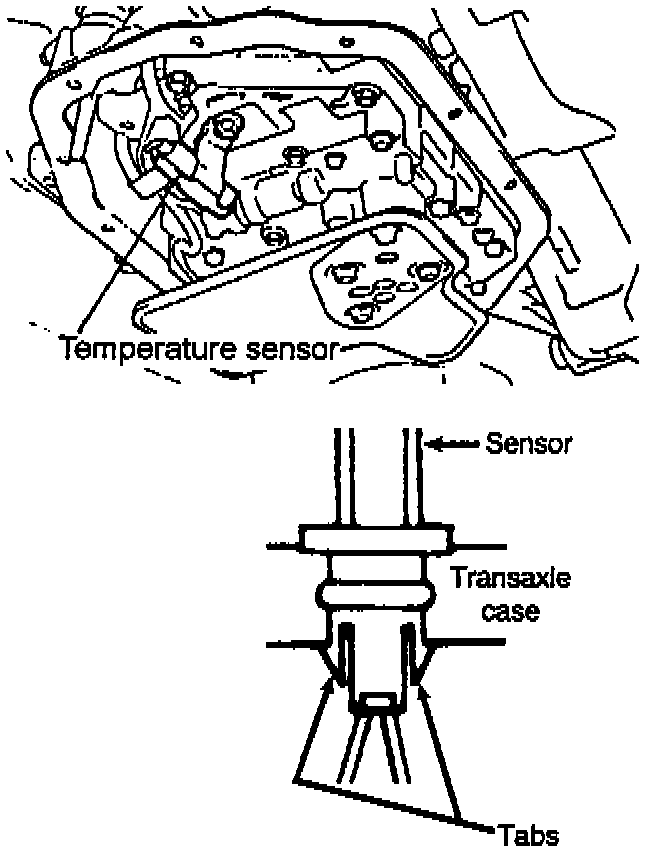 Temperature sensor

Sensor

Transaxle case

Tabs