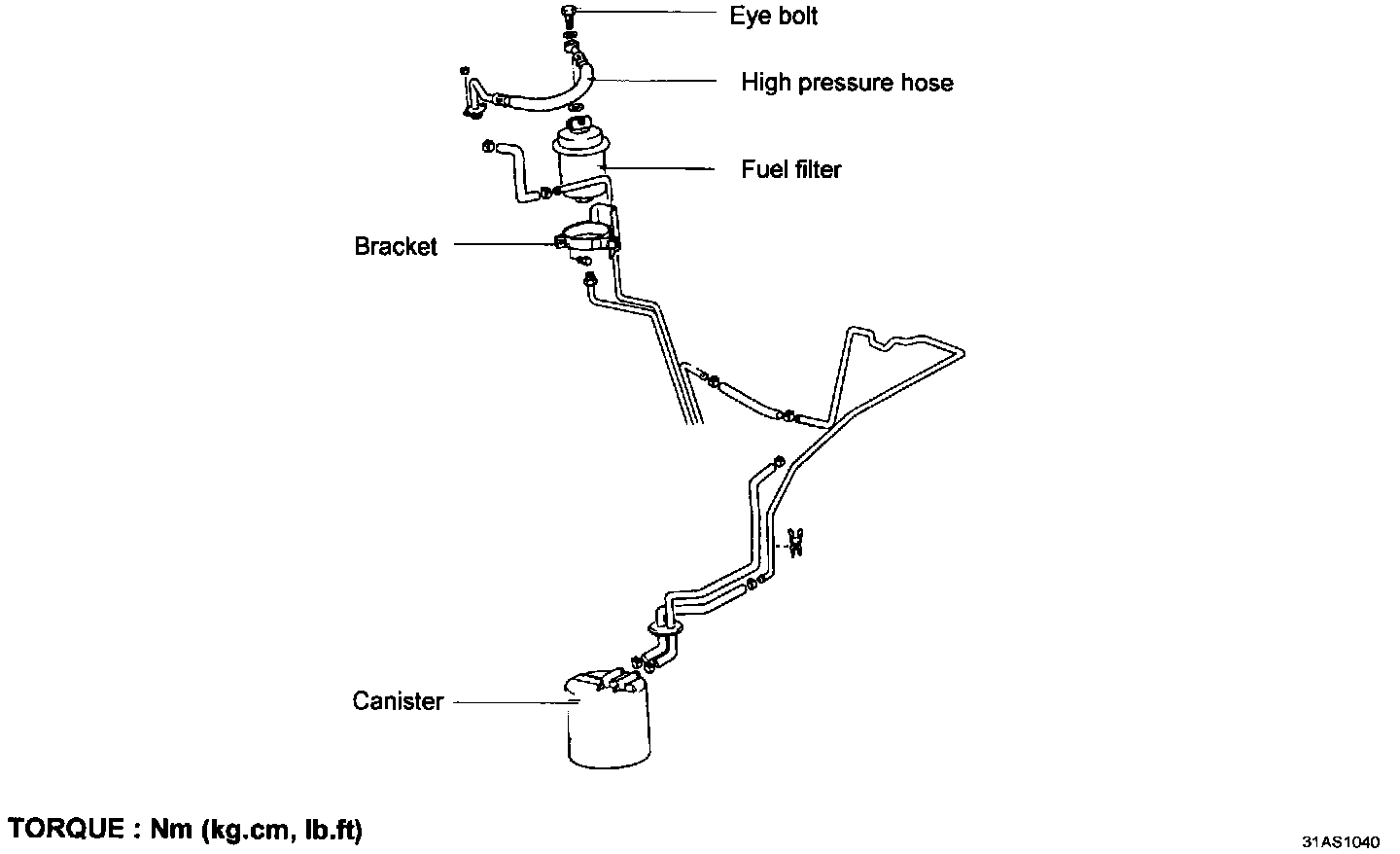 Eye bolt

High pressure hose

Fuel filter

Bracket

Canister

TORQUE : Nm (kg.cm, lb.ft)

31AS1040