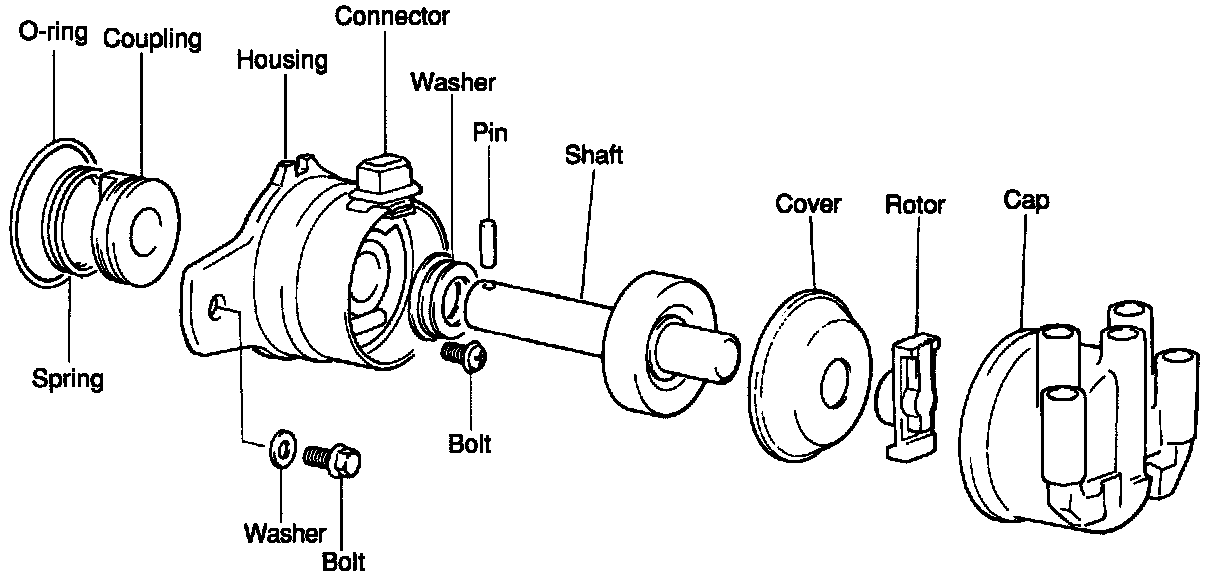 O-ring
Coupling
Housing
Connector
Washer
Pin
Shaft
Cover
Rotor
Cap
Spring
Bolt
Washer
Bolt