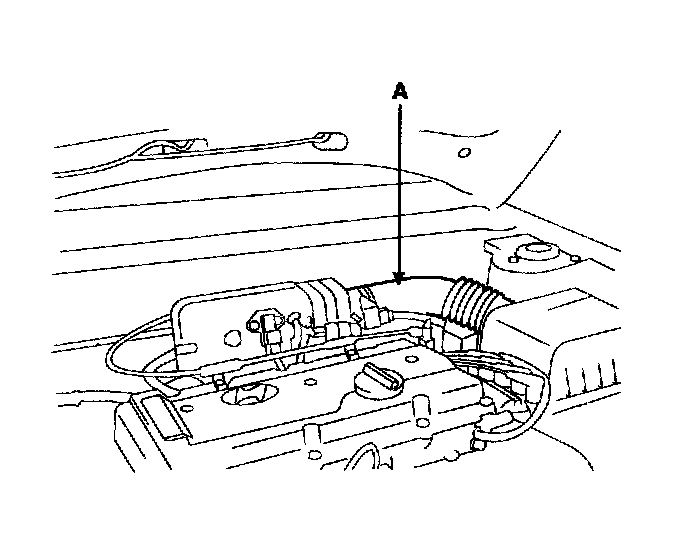 A