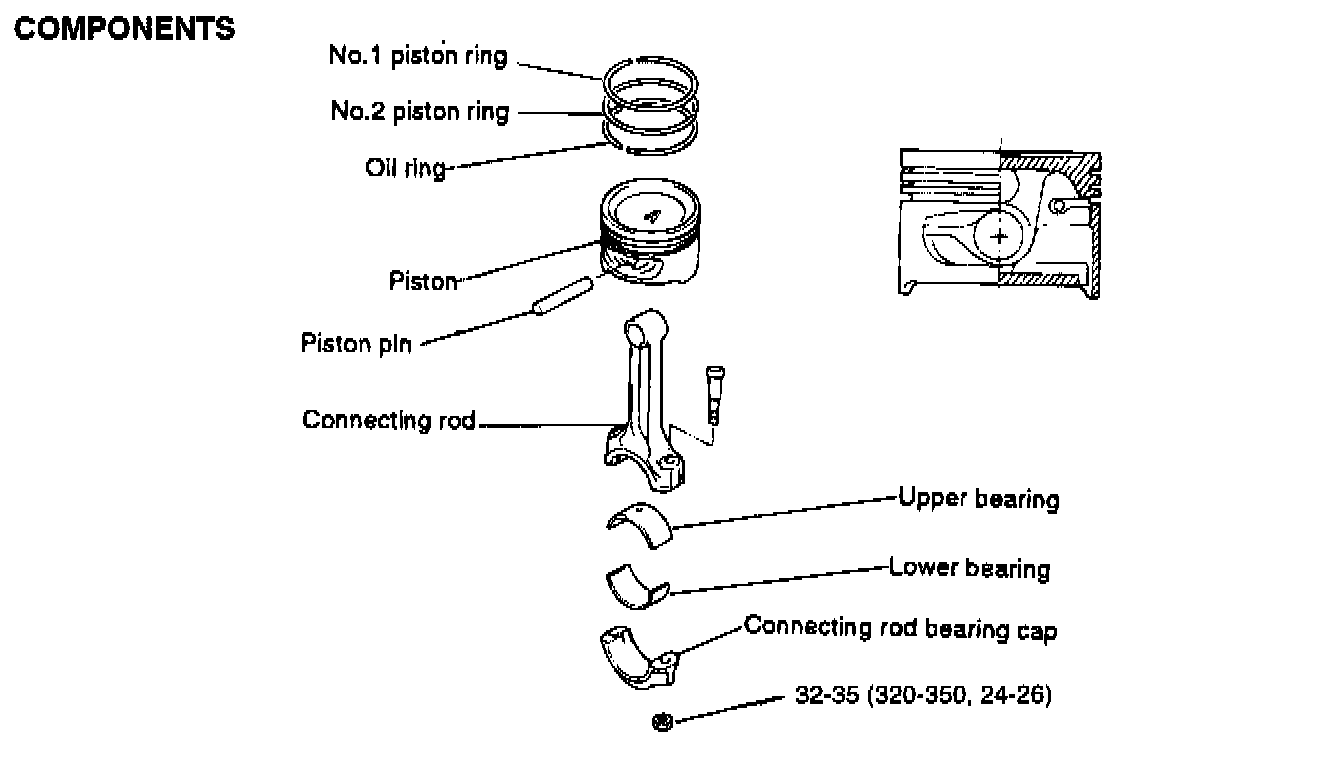 COMPONENTS

No.1 piston ring
No.2 piston ring
Oil ring
Piston
Piston pin
Connecting rod
Upper bearing
Lower bearing
Connecting rod bearing cap
32-35 (320-350, 24-26)