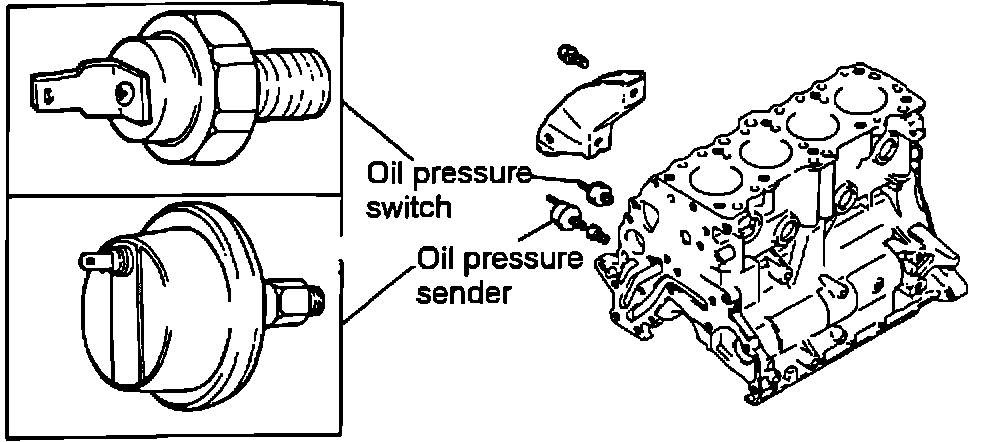 Oil pressure switch

Oil pressure sender