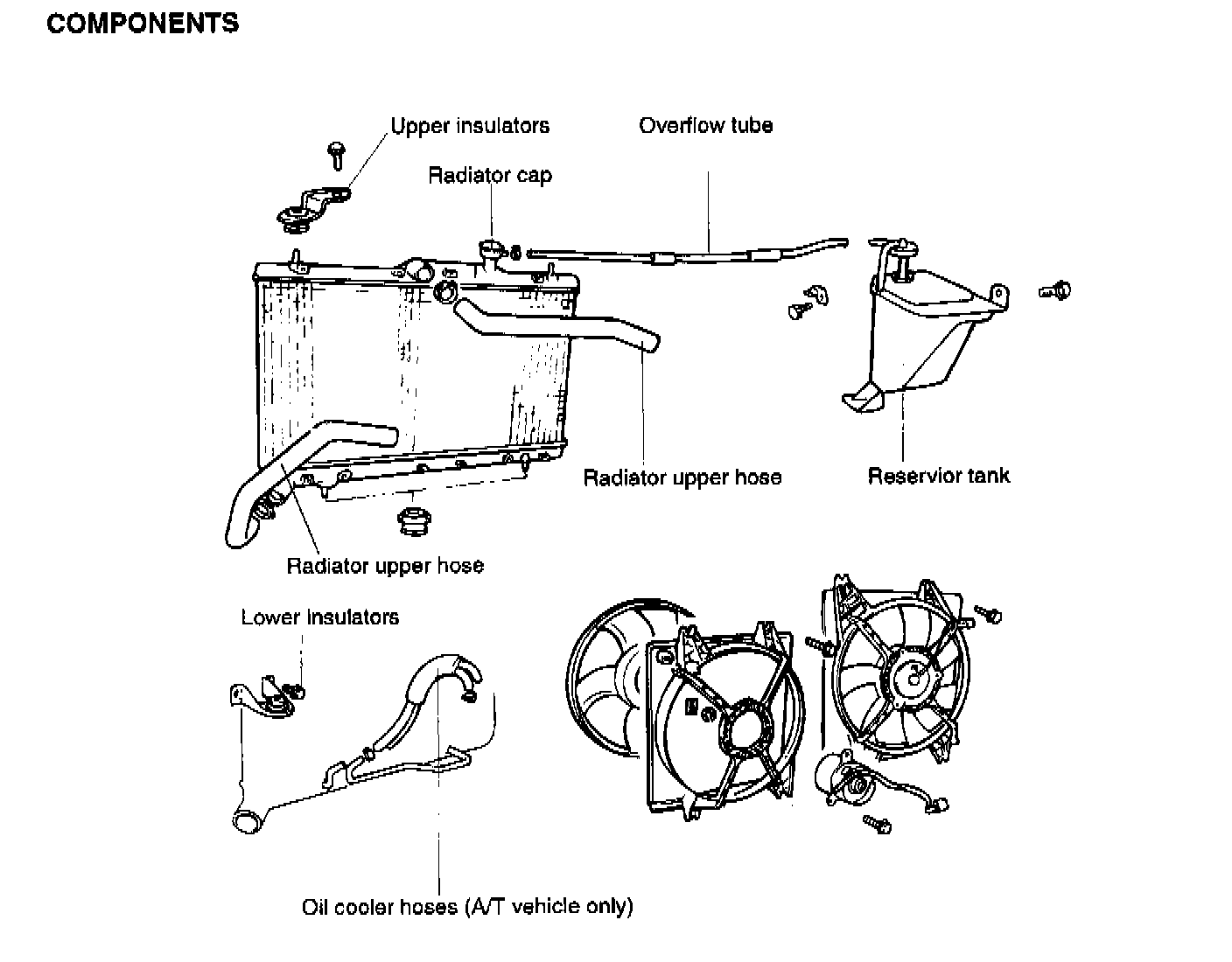 COMPONENTS

Upper insulators

Overflow tube

Radiator cap

Radiator upper hose

Reservior tank

Radiator upper hose

Lower insulators

Oil cooler hoses (A/T vehicle only)