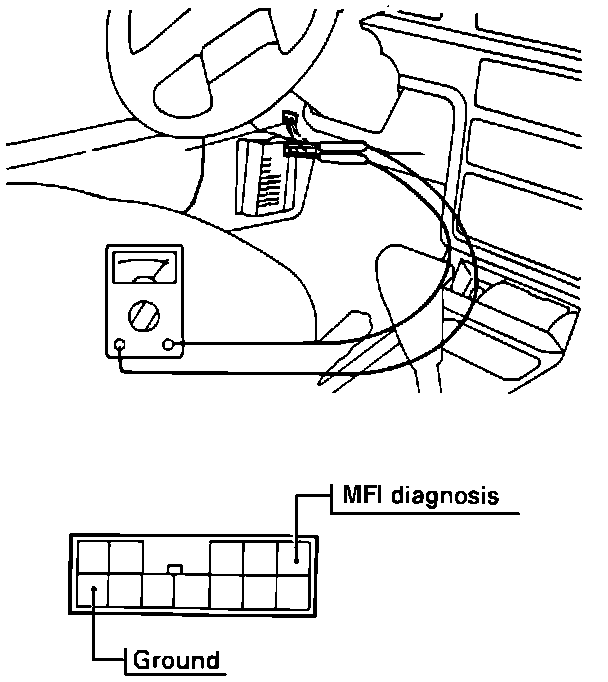 MFI diagnosis

Ground