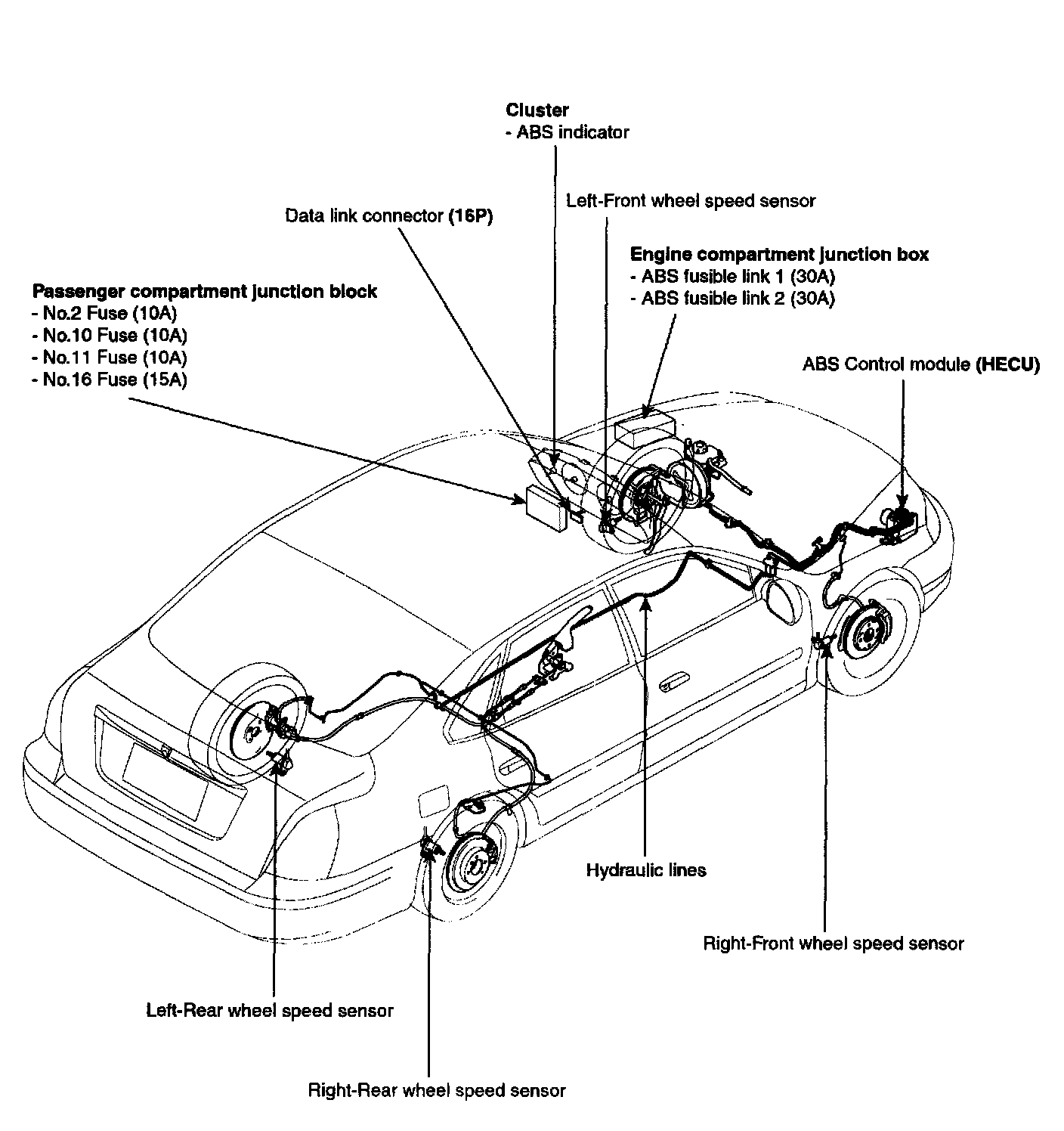 Cluster
- ABS indicator

Left-Front wheel speed sensor

Data link connector (16P)

Engine compartment junction box
- ABS fusible link 1 (30A)
- ABS fusible link 2 (30A)

Passenger compartment junction block
- No.2 Fuse (10A)
- No.10 Fuse (10A)
- No.11 Fuse (10A)
- No.16 Fuse (15A)

ABS Control module (HECU)

Hydraulic lines

Right-Front wheel speed sensor

Left-Rear wheel speed sensor

Right-Rear wheel speed sensor