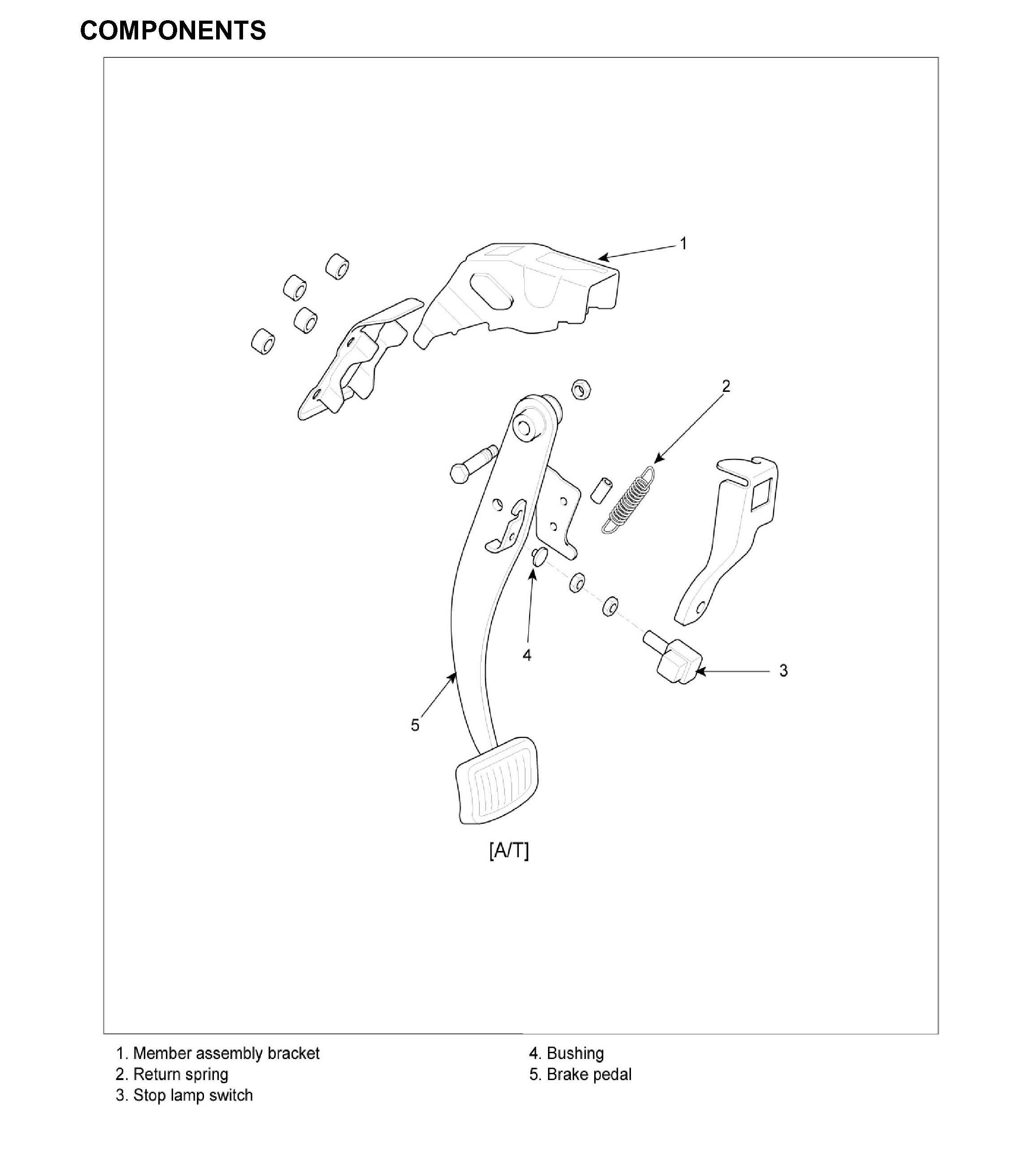 COMPONENTS

1

2

4

3

5

[A/T]

1. Member assembly bracket
2. Return spring
3. Stop lamp switch

4. Bushing
5. Brake pedal