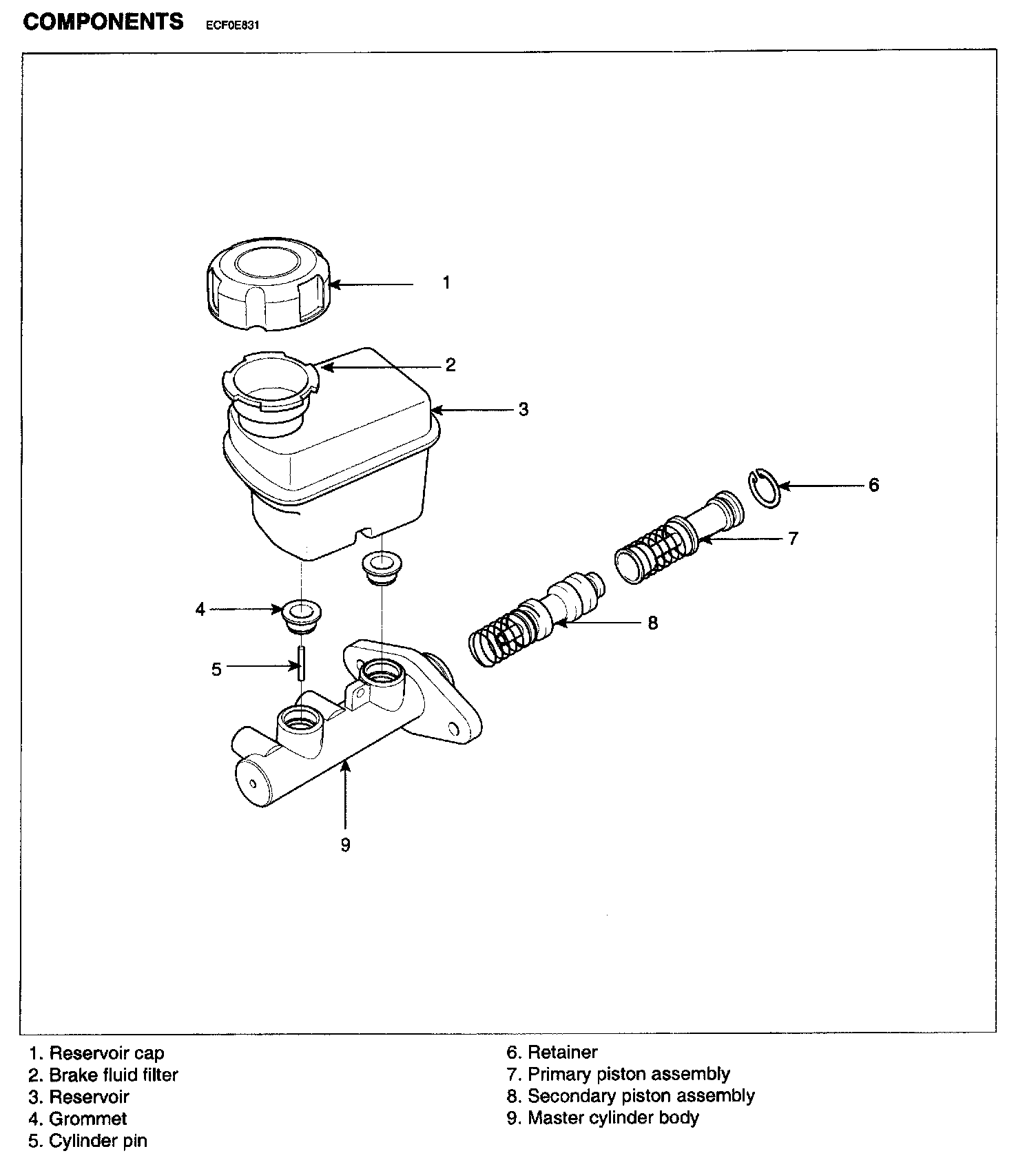 COMPONENTS ECF0E831

1

2

3

6

7

4

8

5

9

1. Reservoir cap
2. Brake fluid filter
3. Reservoir
4. Grommet
5. Cylinder pin

6. Retainer
7. Primary piston assembly
8. Secondary piston assembly
9. Master cylinder body